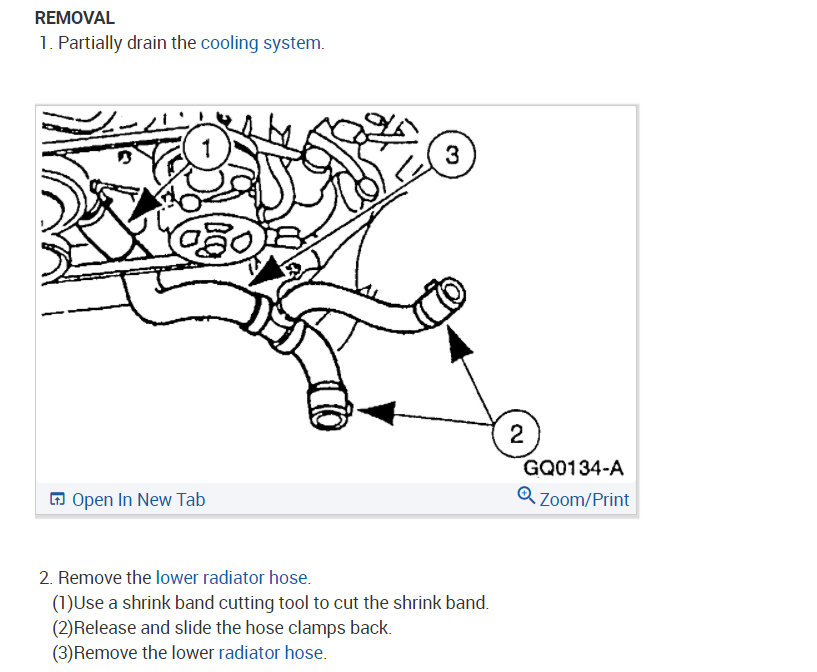 REMOVAL

1. Partially drain the cooling system.

1

3

2

GQ0134-A

Open In New Tab

Zoom/Print

2. Remove the lower radiator hose.

(1)Use a shrink band cutting tool to cut the shrink band.

(2)Release and slide the hose clamps back.

(3)Remove the lower radiator hose.