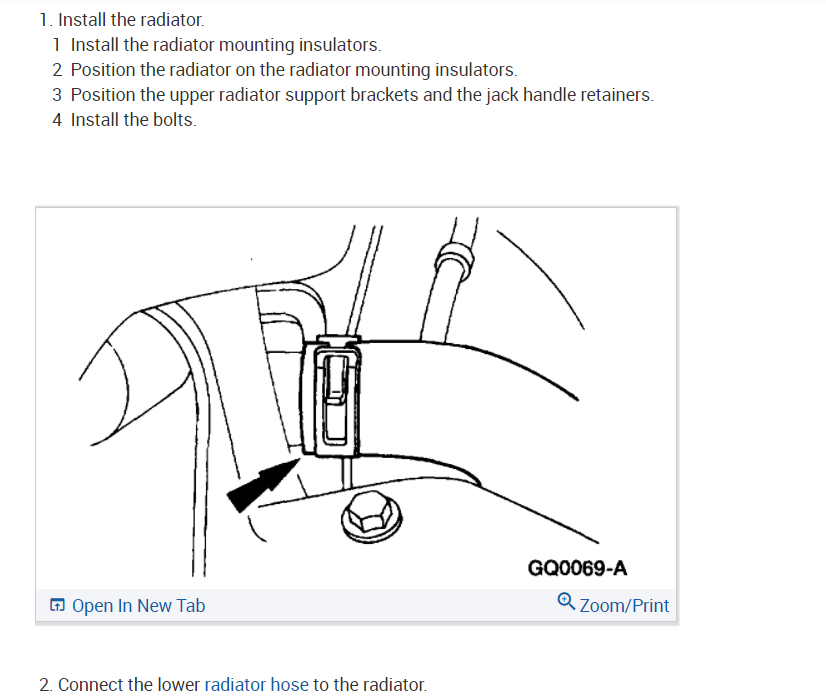 1. Install the radiator.
1 Install the radiator mounting insulators.
2 Position the radiator on the radiator mounting insulators.
3 Position the upper radiator support brackets and the jack handle retainers.
4 Install the bolts.

GQ0069-A

Open In New Tab
Zoom/Print

2. Connect the lower radiator hose to the radiator.