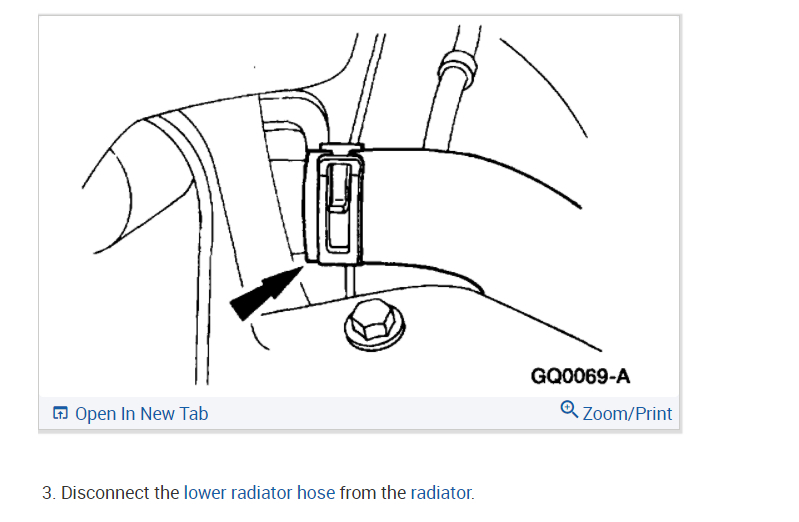 GQ0069-A

Open In New Tab

Zoom/Print

3. Disconnect the lower radiator hose from the radiator.