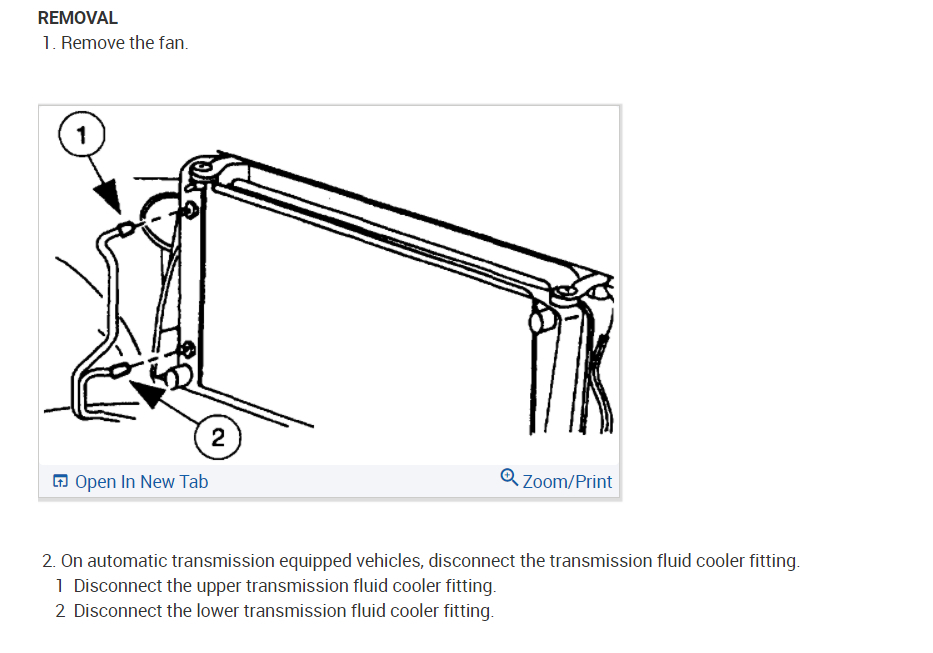 REMOVAL

1. Remove the fan.

1

2

Open In New Tab

Zoom/Print

2. On automatic transmission equipped vehicles, disconnect the transmission fluid cooler fitting.
1 Disconnect the upper transmission fluid cooler fitting.
2 Disconnect the lower transmission fluid cooler fitting.