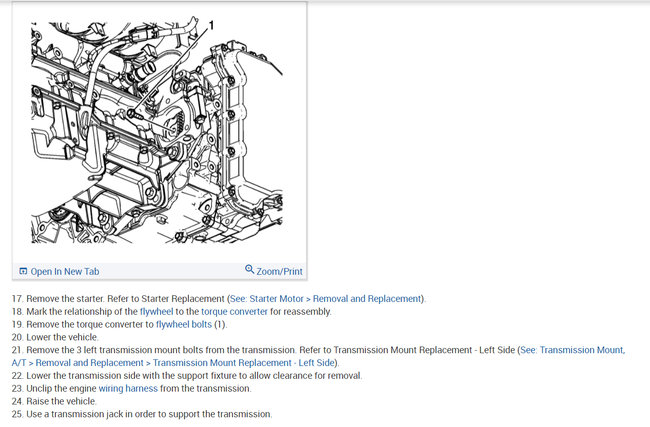 1

Open In New Tab

Zoom/Print

17. Remove the starter. Refer to Starter Replacement (See: Starter Motor > Removal and Replacement).
18. Mark the relationship of the flywheel to the torque converter for reassembly.
19. Remove the torque converter to flywheel bolts (1).
20. Lower the vehicle.
21. Remove the 3 left transmission mount bolts from the transmission. Refer to Transmission Mount Replacement - Left Side (See: Transmission Mount, A/T > Removal and Replacement > Transmission Mount Replacement - Left Side).
22. Lower the transmission side with the support fixture to allow clearance for removal.
23. Unclip the engine wiring harness from the transmission.
24. Raise the vehicle.
25. Use a transmission jack in order to support the transmission.