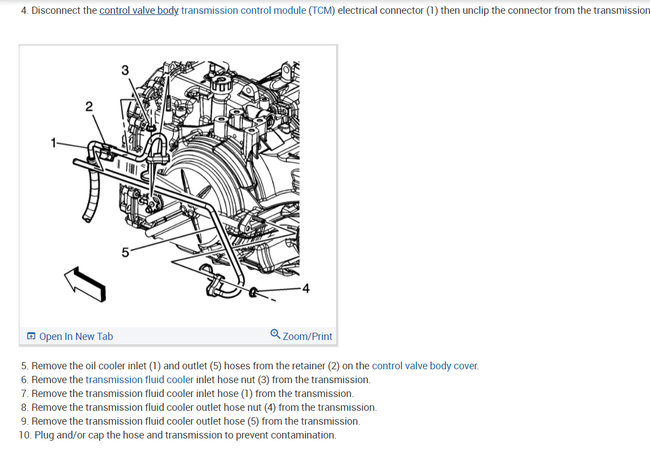 4. Disconnect the control valve body transmission control module (TCM) electrical connector (1) then unclip the connector from the transmission

3
2
1
5
4

Open In New Tab
Zoom/Print

5. Remove the oil cooler inlet (1) and outlet (5) hoses from the retainer (2) on the control valve body cover.
6. Remove the transmission fluid cooler inlet hose nut (3) from the transmission.
7. Remove the transmission fluid cooler inlet hose (1) from the transmission.
8. Remove the transmission fluid cooler outlet hose nut (4) from the transmission.
9. Remove the transmission fluid cooler outlet hose (5) from the transmission.
10. Plug and/or cap the hose and transmission to prevent contamination.