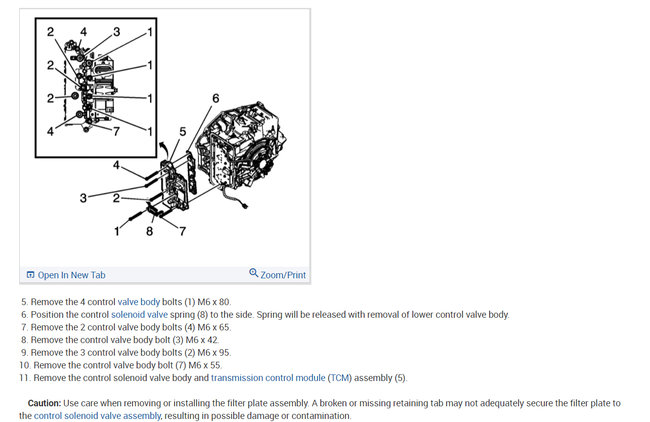 2 4 3 1
2 1
2 1
4 7 1
6
5
4
3 2
1 8 7

Open In New Tab
Zoom/Print

5. Remove the 4 control valve body bolts (1) M6 x 80.
6. Position the control solenoid valve spring (8) to the side. Spring will be released with removal of lower control valve body.
7. Remove the 2 control valve body bolts (4) M6 x 65.
8. Remove the control valve body bolt (3) M6 x 42.
9. Remove the 3 control valve body bolts (2) M6 x 95.
10. Remove the control valve body bolt (7) M6 x 55.
11. Remove the control solenoid valve body and transmission control module (TCM) assembly (5).

Caution: Use care when removing or installing the filter plate assembly. A broken or missing retaining tab may not adequately secure the filter plate to the control solenoid valve assembly, resulting in possible damage or contamination.