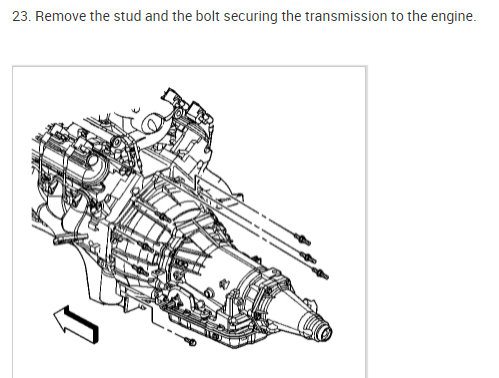 23. Remove the stud and the bolt securing the transmission to the engine.