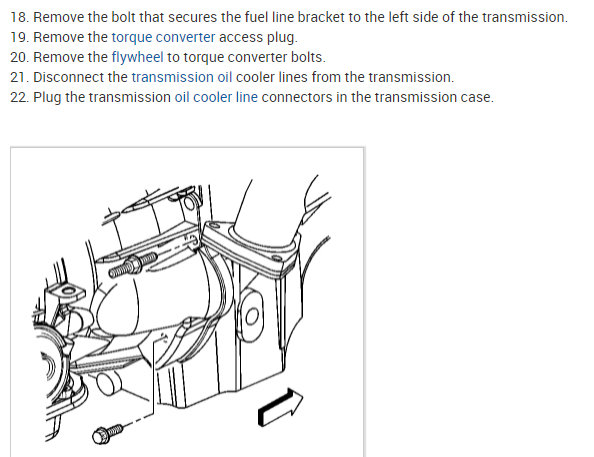 18. Remove the bolt that secures the fuel line bracket to the left side of the transmission.
19. Remove the torque converter access plug.
20. Remove the flywheel to torque converter bolts.
21. Disconnect the transmission oil cooler lines from the transmission.
22. Plug the transmission oil cooler line connectors in the transmission case.