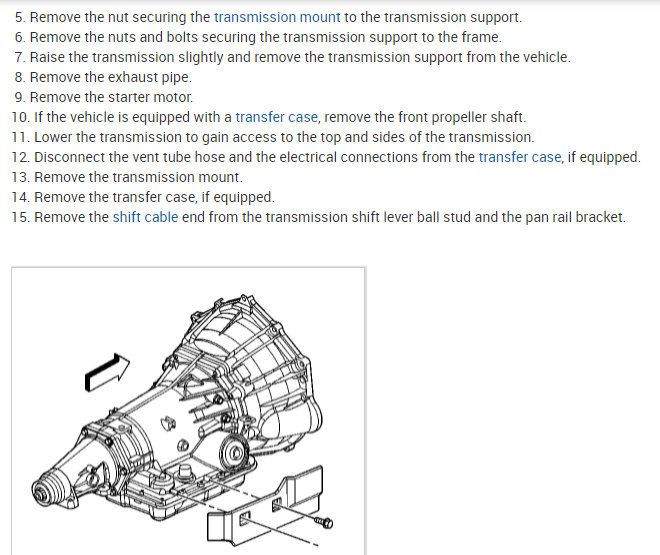 5. Remove the nut securing the transmission mount to the transmission support.
6. Remove the nuts and bolts securing the transmission support to the frame.
7. Raise the transmission slightly and remove the transmission support from the vehicle.
8. Remove the exhaust pipe.
9. Remove the starter motor.
10. If the vehicle is equipped with a transfer case, remove the front propeller shaft.
11. Lower the transmission to gain access to the top and sides of the transmission.
12. Disconnect the vent tube hose and the electrical connections from the transfer case, if equipped.
13. Remove the transmission mount.
14. Remove the transfer case, if equipped.
15. Remove the shift cable end from the transmission shift lever ball stud and the pan rail bracket.