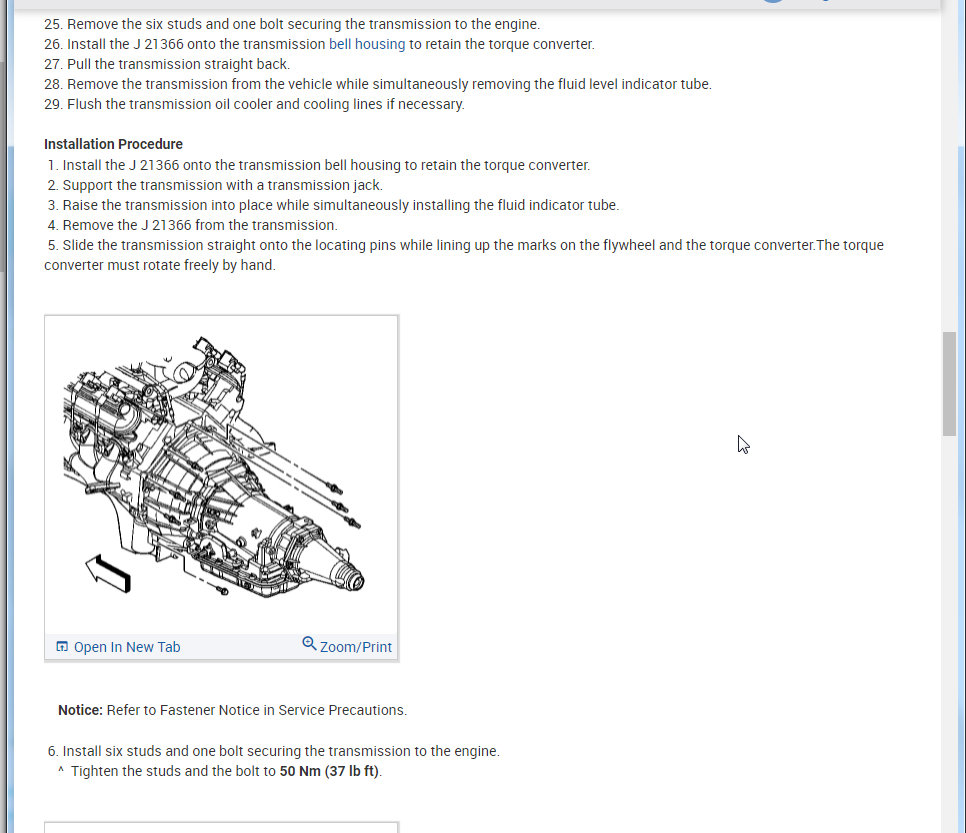 25. Remove the six studs and one bolt securing the transmission to the engine.
26. Install the J 21366 onto the transmission bell housing to retain the torque converter.
27. Pull the transmission straight back.
28. Remove the transmission from the vehicle while simultaneously removing the fluid level indicator tube.
29. Flush the transmission oil cooler and cooling lines if necessary.

Installation Procedure
1. Install the J 21366 onto the transmission bell housing to retain the torque converter.
2. Support the transmission with a transmission jack.
3. Raise the transmission into place while simultaneously installing the fluid indicator tube.
4. Remove the J 21366 from the transmission.
5. Slide the transmission straight onto the locating pins while lining up the marks on the flywheel and the torque converter.The torque converter must rotate freely by hand.

Open In New Tab
Zoom/Print

Notice: Refer to Fastener Notice in Service Precautions.

6. Install six studs and one bolt securing the transmission to the engine.
^ Tighten the studs and the bolt to 50 Nm (37 lb ft).