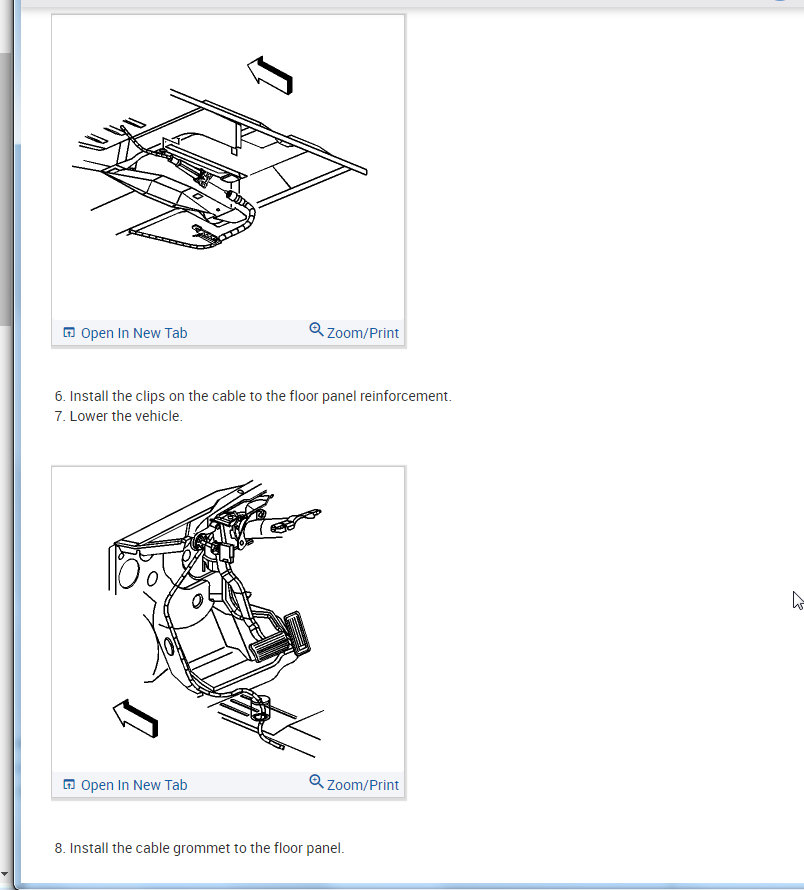 Open In New Tab
Zoom/Print

6. Install the clips on the cable to the floor panel reinforcement.
7. Lower the vehicle.

Open In New Tab
Zoom/Print

8. Install the cable grommet to the floor panel.