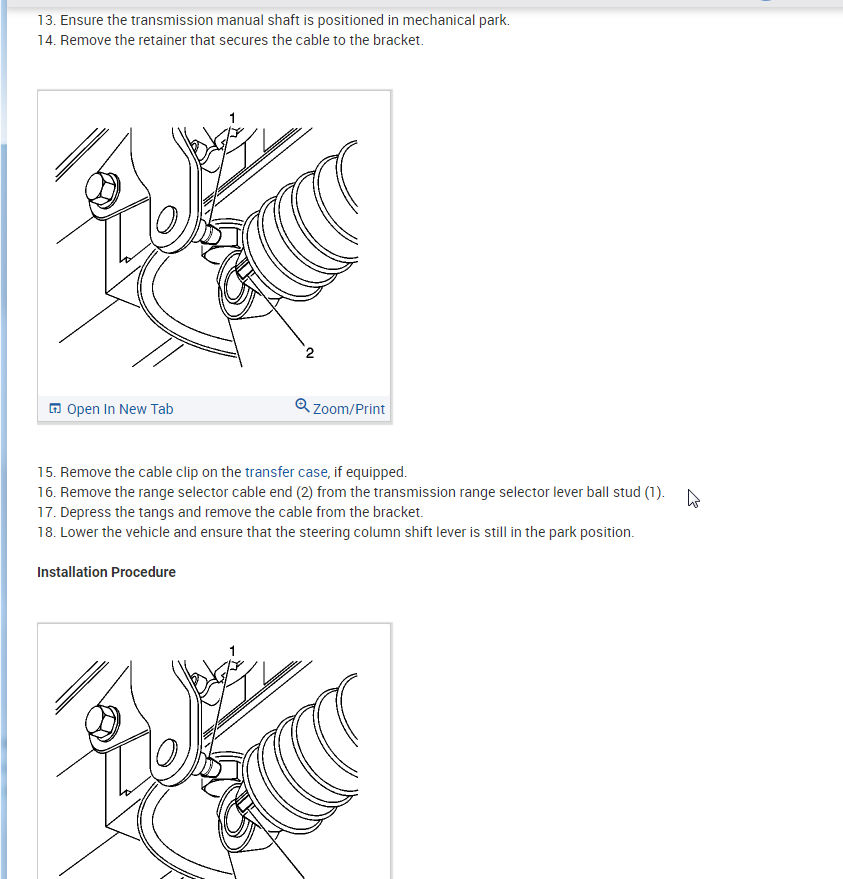 13. Ensure the transmission manual shaft is positioned in mechanical park.
14. Remove the retainer that secures the cable to the bracket.

1
2

Open In New Tab
Zoom/Print

15. Remove the cable clip on the transfer case, if equipped.
16. Remove the range selector cable end (2) from the transmission range selector lever ball stud (1).
17. Depress the tangs and remove the cable from the bracket.
18. Lower the vehicle and ensure that the steering column shift lever is still in the park position.

Installation Procedure

1