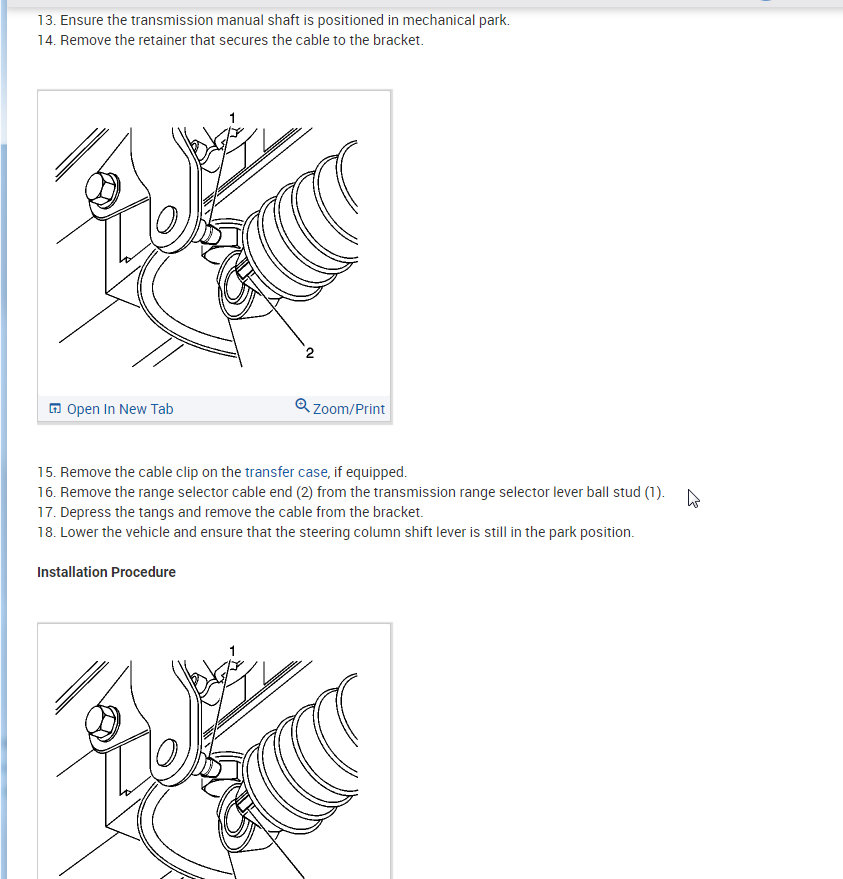 13. Ensure the transmission manual shaft is positioned in mechanical park.
14. Remove the retainer that secures the cable to the bracket.

1

2

Open In New Tab Zoom/Print

15. Remove the cable clip on the transfer case, if equipped.
16. Remove the range selector cable end (2) from the transmission range selector lever ball stud (1).
17. Depress the tangs and remove the cable from the bracket.
18. Lower the vehicle and ensure that the steering column shift lever is still in the park position.

Installation Procedure

1