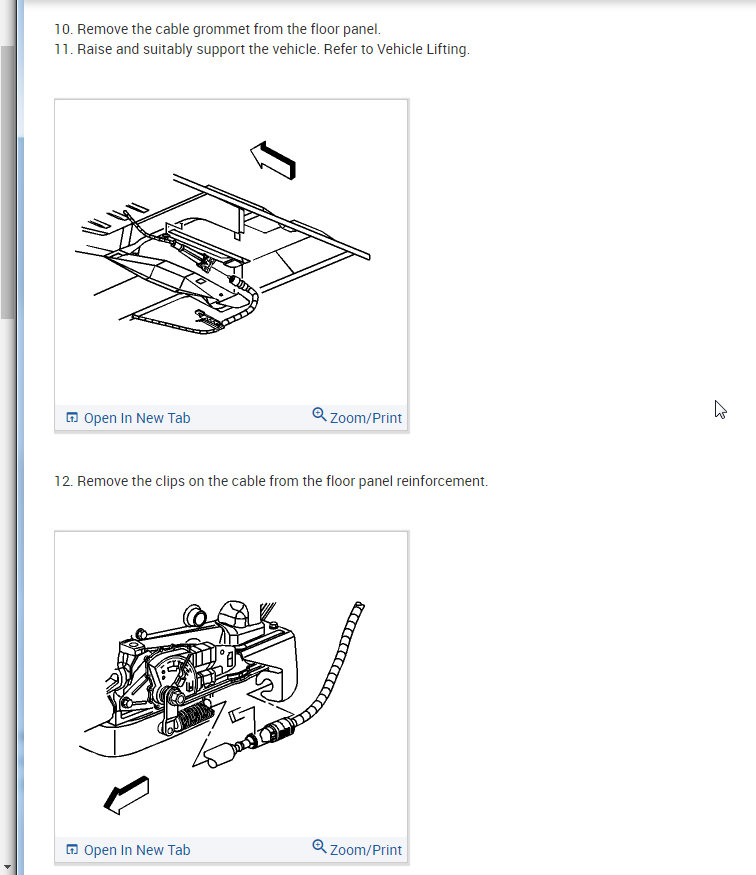 10. Remove the cable grommet from the floor panel.
11. Raise and suitably support the vehicle. Refer to Vehicle Lifting.

Open In New Tab Zoom/Print

12. Remove the clips on the cable from the floor panel reinforcement.

Open In New Tab Zoom/Print