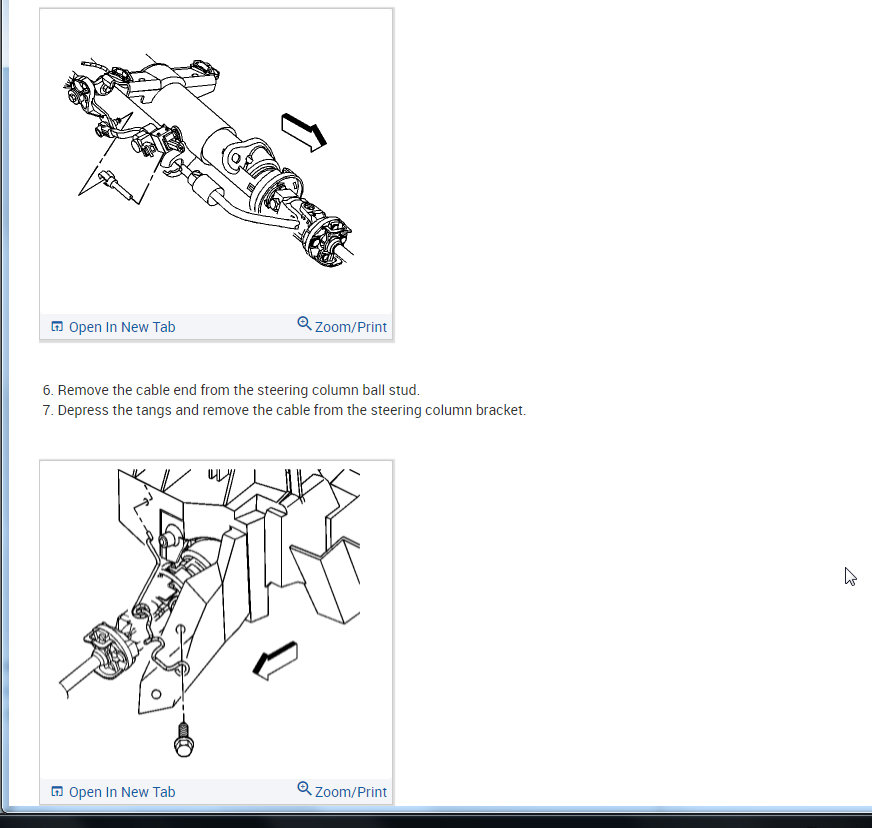 Open In New Tab

Zoom/Print

6. Remove the cable end from the steering column ball stud.
7. Depress the tangs and remove the cable from the steering column bracket.

Open In New Tab

Zoom/Print