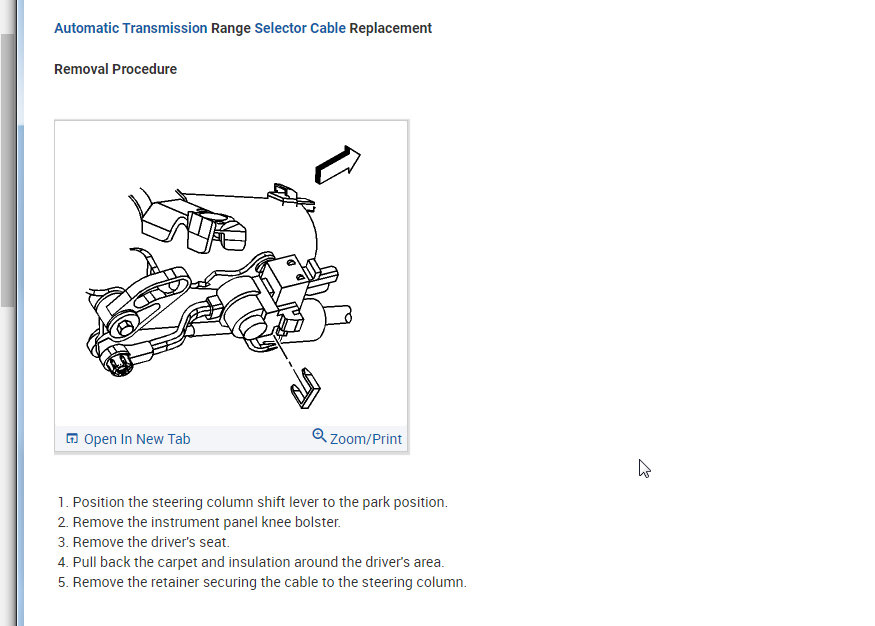 Automatic Transmission Range Selector Cable Replacement

Removal Procedure

Open In New Tab
Zoom/Print

1. Position the steering column shift lever to the park position.
2. Remove the instrument panel knee bolster.
3. Remove the driver's seat.
4. Pull back the carpet and insulation around the driver's area.
5. Remove the retainer securing the cable to the steering column.