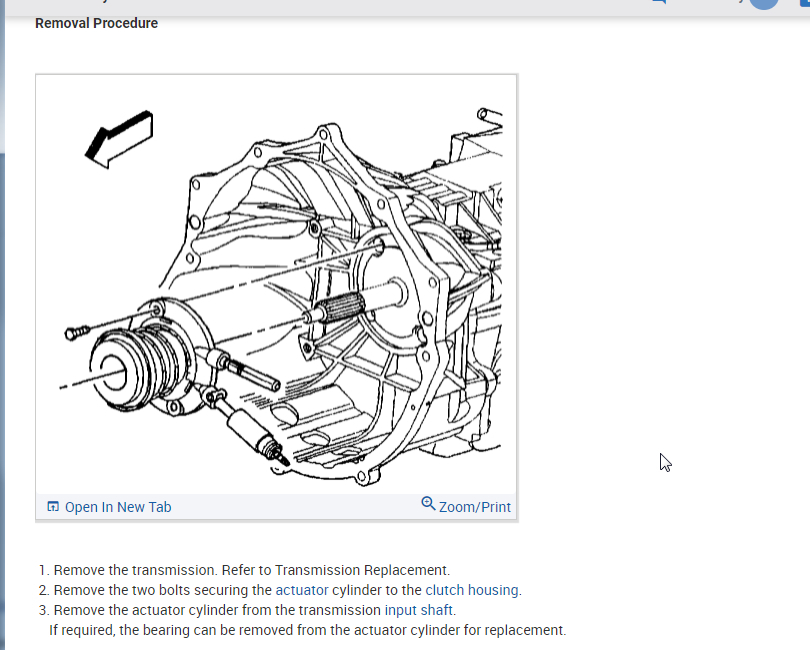 Removal Procedure

Open In New Tab

Zoom/Print

1. Remove the transmission. Refer to Transmission Replacement.
2. Remove the two bolts securing the actuator cylinder to the clutch housing.
3. Remove the actuator cylinder from the transmission input shaft.
If required, the bearing can be removed from the actuator cylinder for replacement.