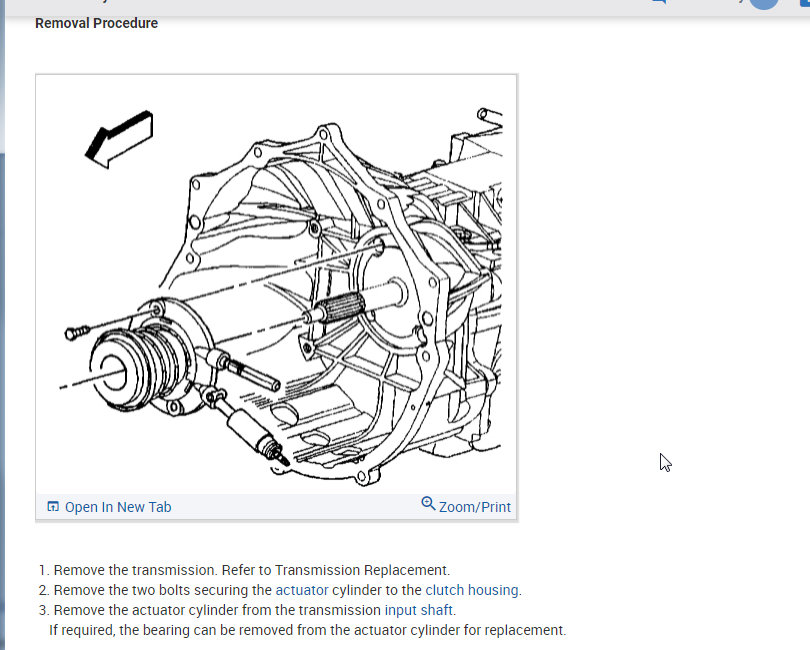 Removal Procedure

Open In New Tab
Zoom/Print

1. Remove the transmission. Refer to Transmission Replacement.
2. Remove the two bolts securing the actuator cylinder to the clutch housing.
3. Remove the actuator cylinder from the transmission input shaft.
If required, the bearing can be removed from the actuator cylinder for replacement.