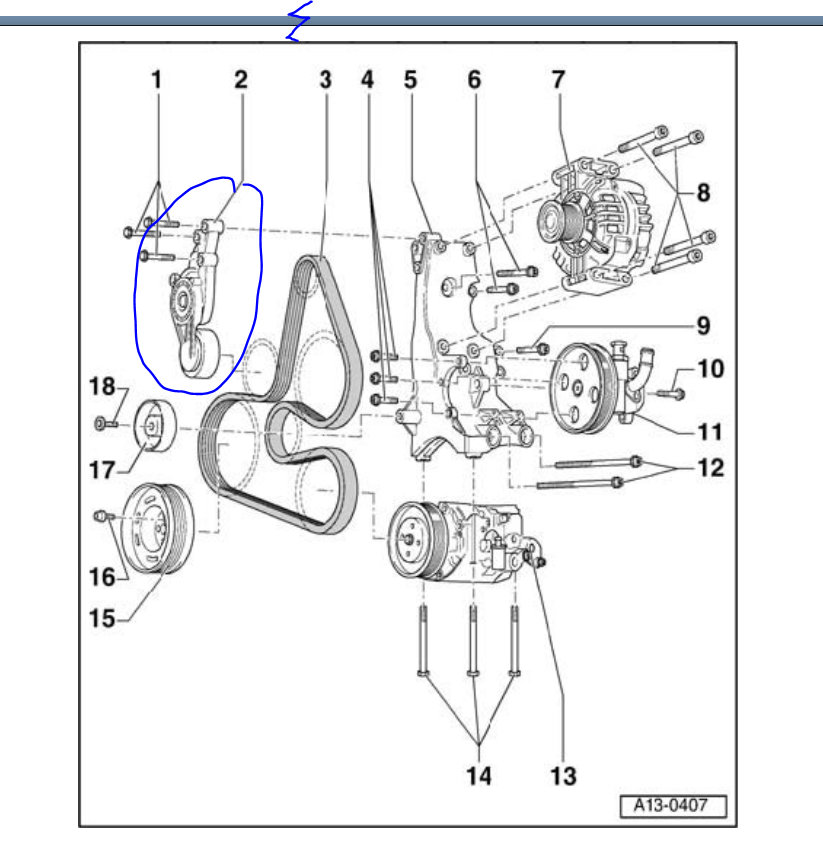 1
2
3
4
5
6
7
8
9
10
11
12
18
17
16
15
14
13
A13-0407