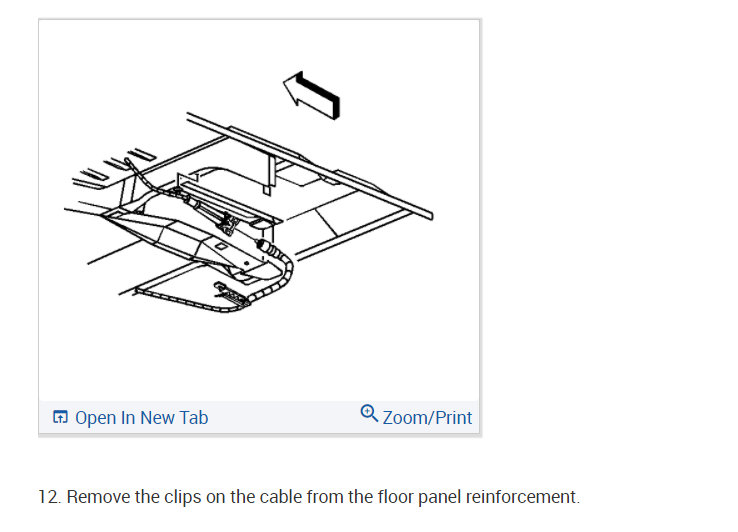 Open In New Tab

Zoom/Print

12. Remove the clips on the cable from the floor panel reinforcement.