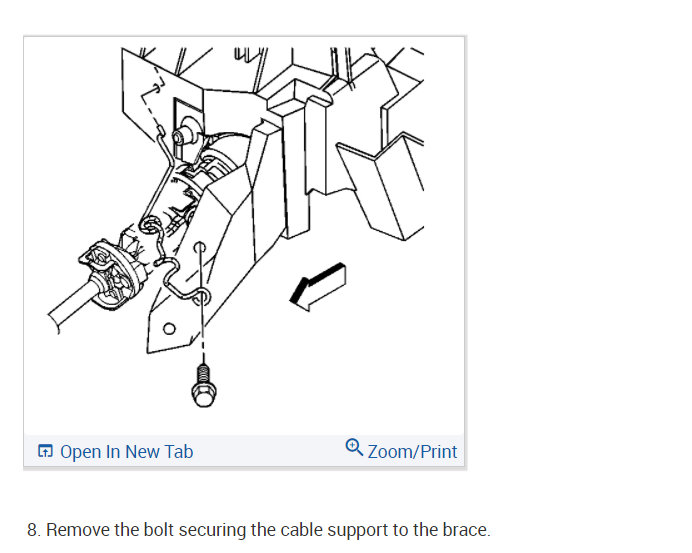 Open In New Tab
Zoom/Print

8. Remove the bolt securing the cable support to the brace.