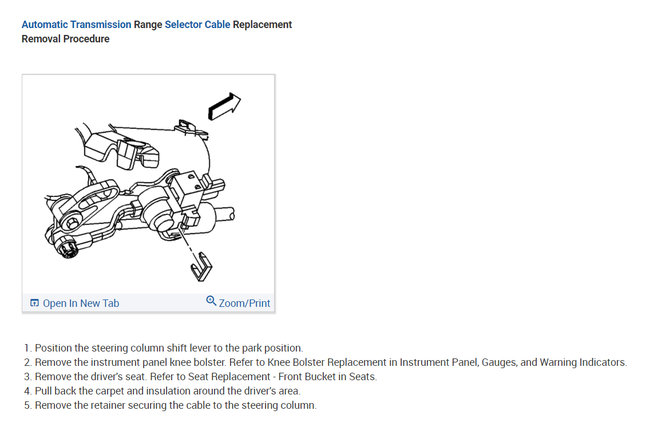 Automatic Transmission Range Selector Cable Replacement
Removal Procedure

Open In New Tab
Zoom/Print

1. Position the steering column shift lever to the park position.
2. Remove the instrument panel knee bolster. Refer to Knee Bolster Replacement in Instrument Panel, Gauges, and Warning Indicators.
3. Remove the driver's seat. Refer to Seat Replacement - Front Bucket in Seats.
4. Pull back the carpet and insulation around the driver's area.
5. Remove the retainer securing the cable to the steering column.