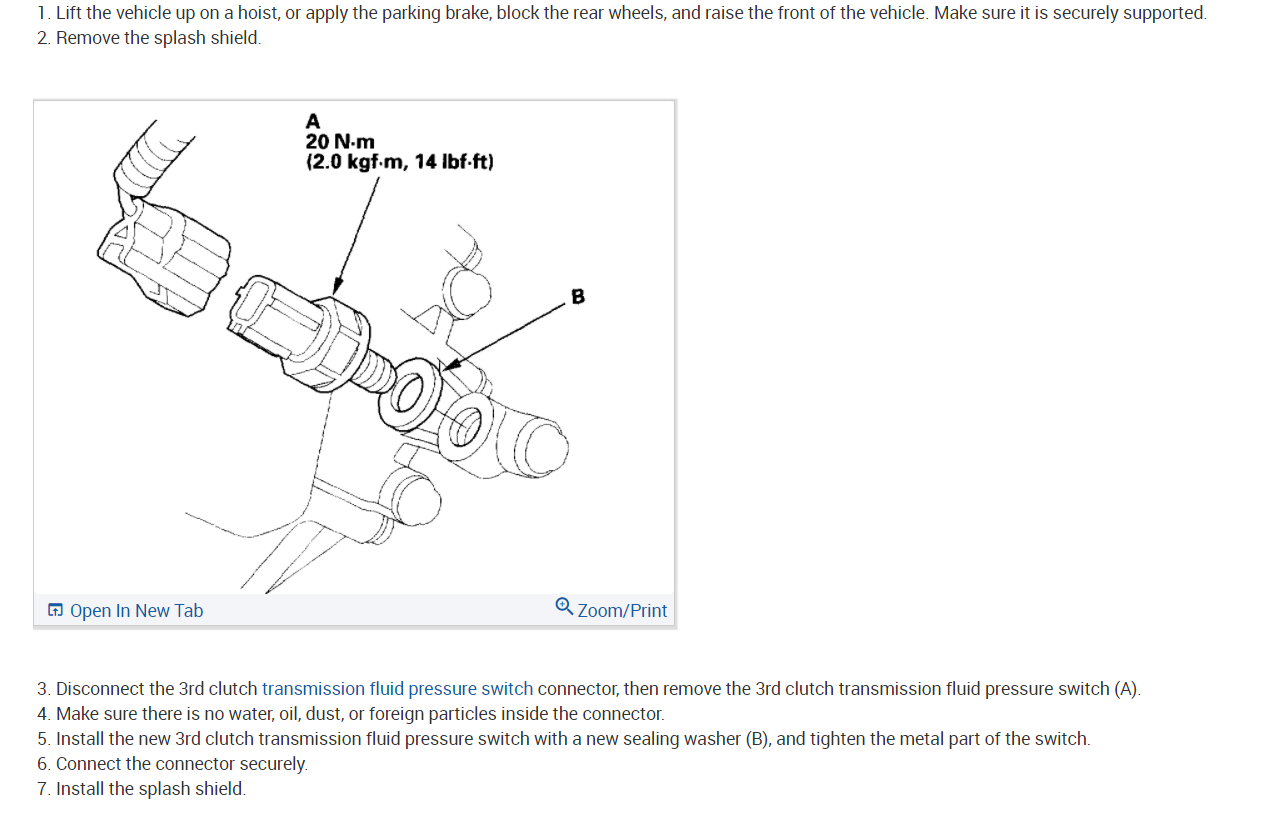 1. Lift the vehicle up on a hoist, or apply the parking brake, block the rear wheels, and raise the front of the vehicle. Make sure it is securely supported.
2. Remove the splash shield.

A
20 N·m
(2.0 kgf·m, 14 lbf·ft)

B

Open In New Tab
Zoom/Print

3. Disconnect the 3rd clutch transmission fluid pressure switch connector, then remove the 3rd clutch transmission fluid pressure switch (A).
4. Make sure there is no water, oil, dust, or foreign particles inside the connector.
5. Install the new 3rd clutch transmission fluid pressure switch with a new sealing washer (B), and tighten the metal part of the switch.
6. Connect the connector securely.
7. Install the splash shield.