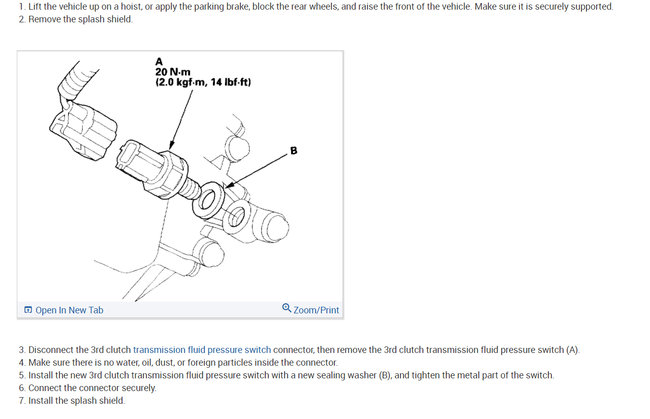 1. Lift the vehicle up on a hoist, or apply the parking brake, block the rear wheels, and raise the front of the vehicle. Make sure it is securely supported.
2. Remove the splash shield.

A
20 N·m
(2.0 kgf·m, 14 lbf·ft)

B

Open In New Tab

Zoom/Print

3. Disconnect the 3rd clutch transmission fluid pressure switch connector, then remove the 3rd clutch transmission fluid pressure switch (A).
4. Make sure there is no water, oil, dust, or foreign particles inside the connector.
5. Install the new 3rd clutch transmission fluid pressure switch with a new sealing washer (B), and tighten the metal part of the switch.
6. Connect the connector securely.
7. Install the splash shield.