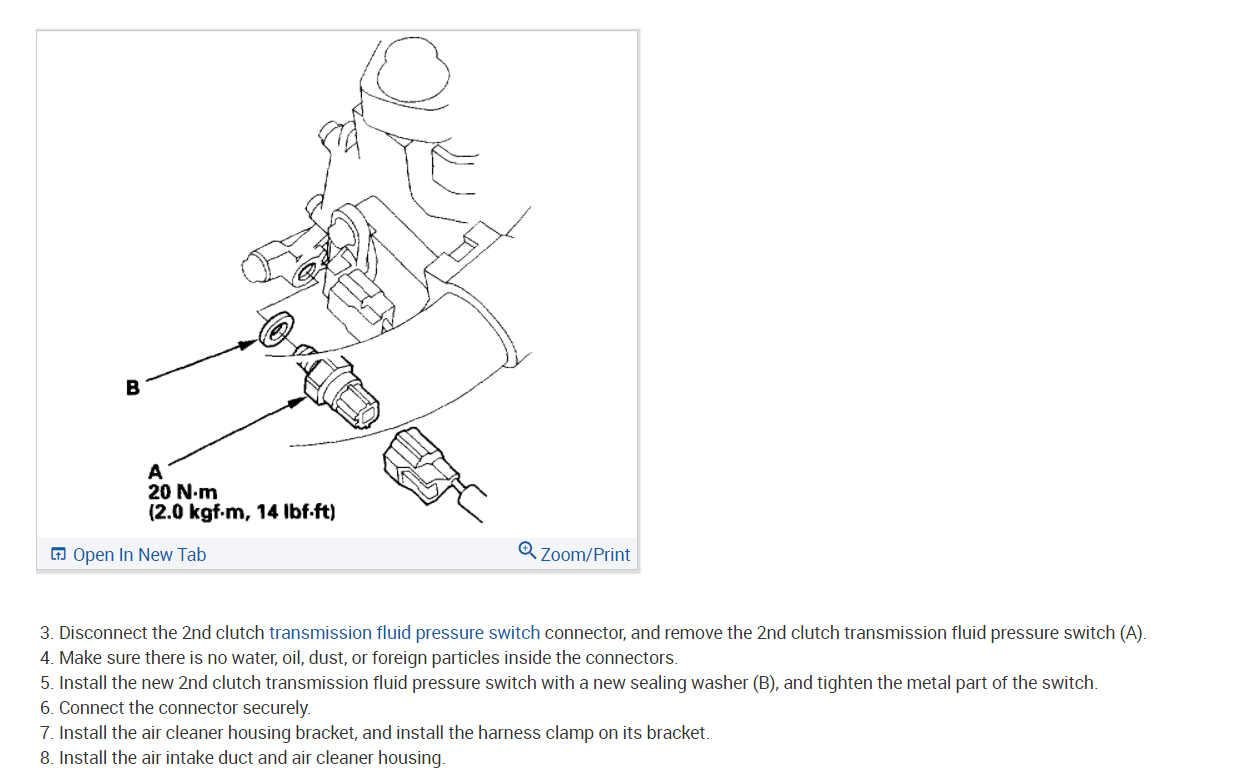 B

A
20 N·m
(2.0 kgf·m, 14 lbf·ft)

Open In New Tab

Zoom/Print

3. Disconnect the 2nd clutch transmission fluid pressure switch connector, and remove the 2nd clutch transmission fluid pressure switch (A).
4. Make sure there is no water, oil, dust, or foreign particles inside the connectors.
5. Install the new 2nd clutch transmission fluid pressure switch with a new sealing washer (B), and tighten the metal part of the switch.
6. Connect the connector securely.
7. Install the air cleaner housing bracket, and install the harness clamp on its bracket.
8. Install the air intake duct and air cleaner housing.