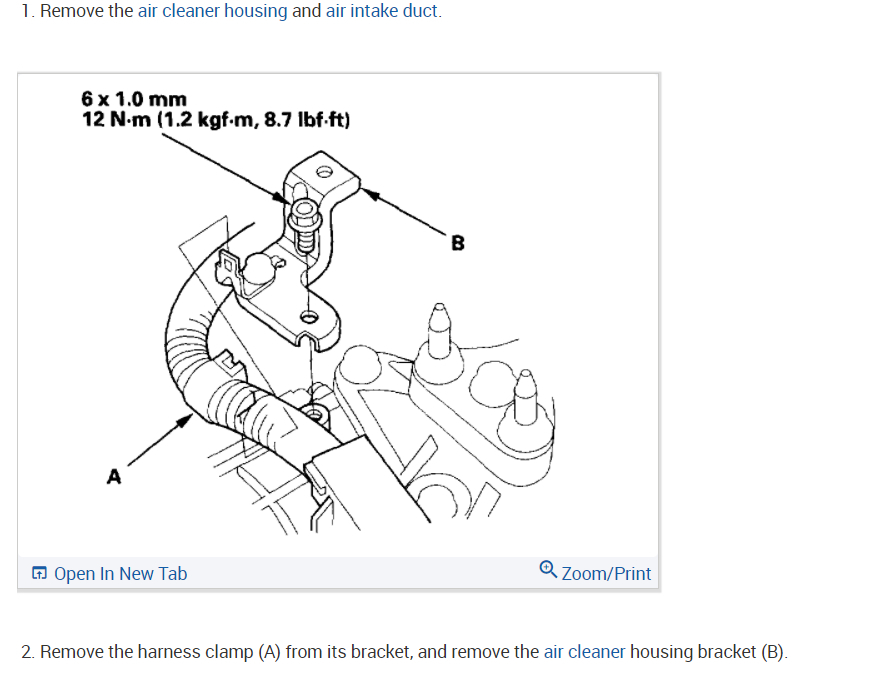 1. Remove the air cleaner housing and air intake duct.

6 x 1.0 mm
12 N·m (1.2 kgf·m, 8.7 lbf·ft)

B

A

Open In New Tab

Zoom/Print

2. Remove the harness clamp (A) from its bracket, and remove the air cleaner housing bracket (B).