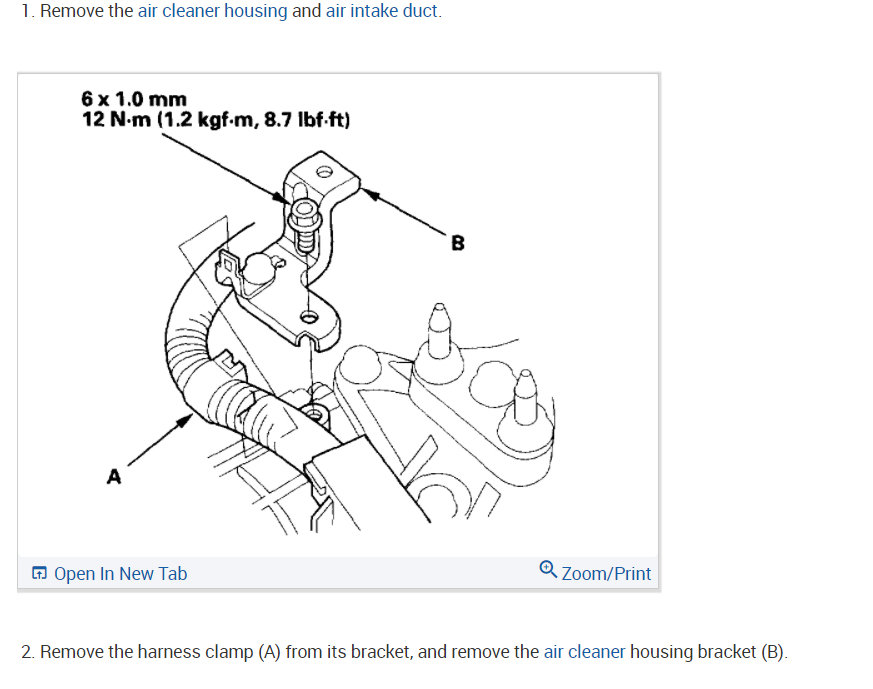 1. Remove the air cleaner housing and air intake duct.

6 x 1.0 mm
12 N·m (1.2 kgf·m, 8.7 lbf·ft)

B

A

Open In New Tab

Zoom/Print

2. Remove the harness clamp (A) from its bracket, and remove the air cleaner housing bracket (B).