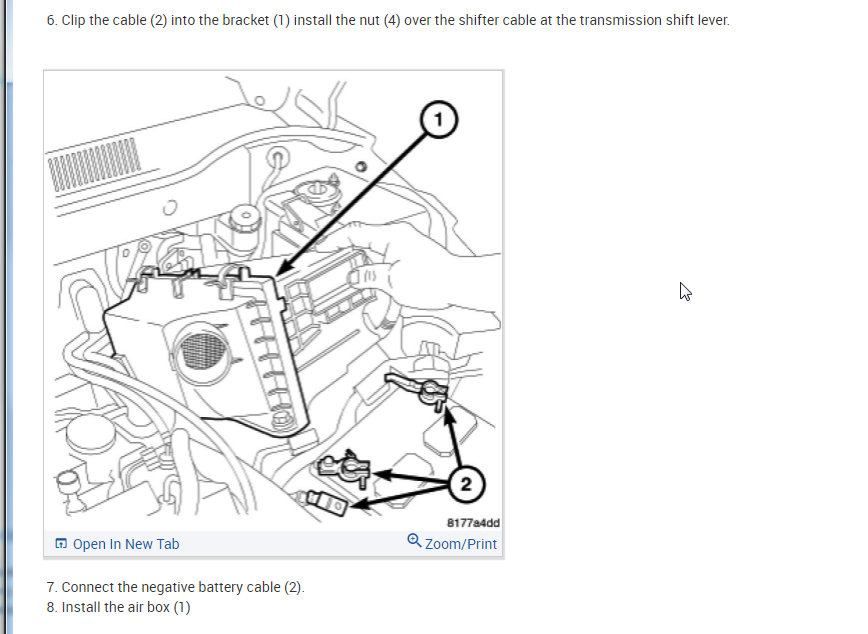 6. Clip the cable (2) into the bracket (1) install the nut (4) over the shifter cable at the transmission shift lever.

1

2

8177a4dd

Open In New Tab

Zoom/Print

7. Connect the negative battery cable (2).
8. Install the air box (1)