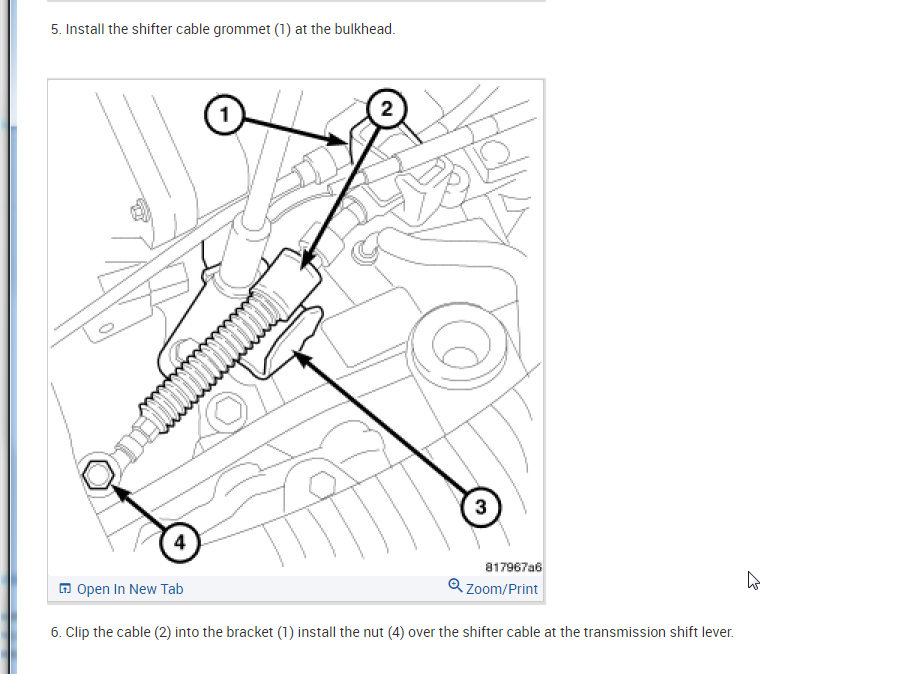 5. Install the shifter cable grommet (1) at the bulkhead.

1
2
3
4
817967a6

Open In New Tab
Zoom/Print

6. Clip the cable (2) into the bracket (1) install the nut (4) over the shifter cable at the transmission shift lever.