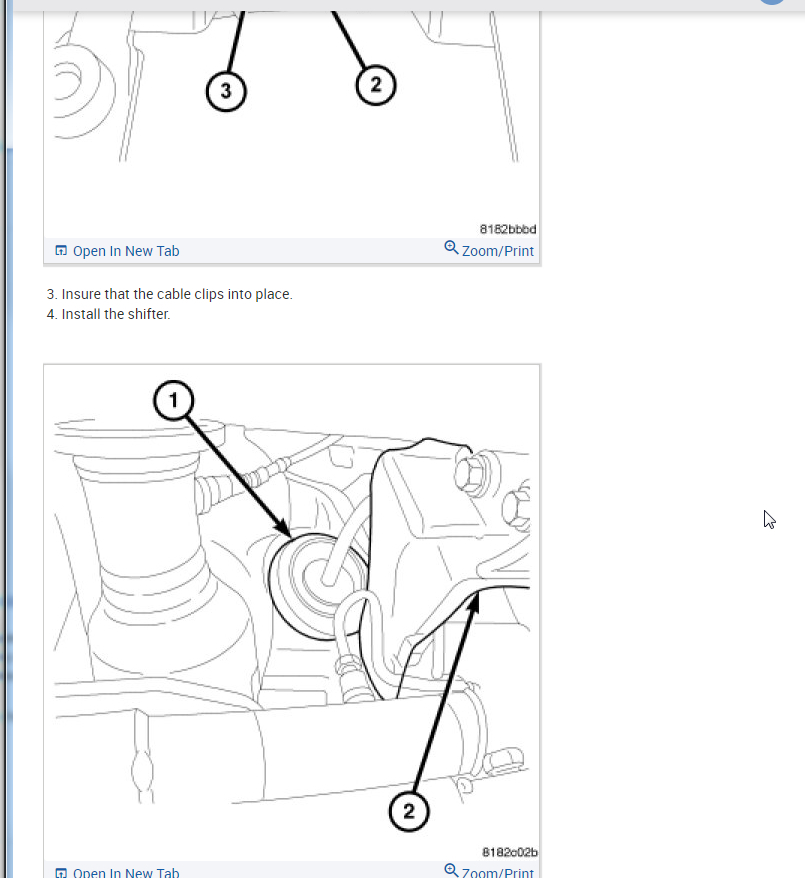 3

2

8182bbbd

Open In New Tab

Zoom/Print

3. Insure that the cable clips into place.
4. Install the shifter.

1

2

8182c02b

Open In New Tab

Zoom/Print