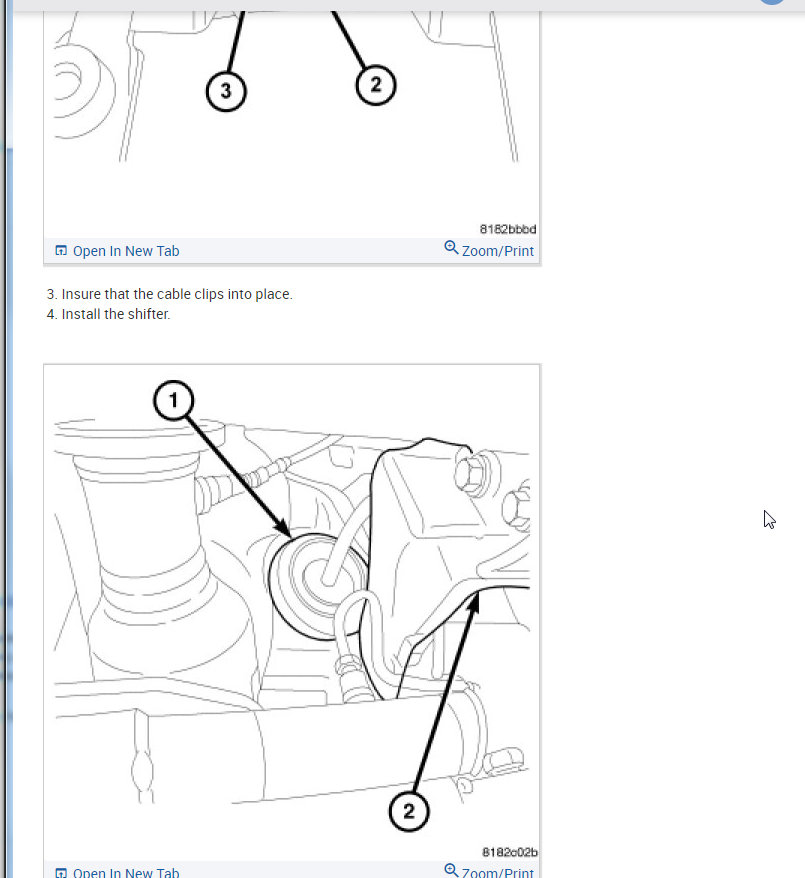 3

2

8182bbbd

Open In New Tab

Zoom/Print

3. Insure that the cable clips into place.
4. Install the shifter.

1

2

8182c02b

Open In New Tab

Zoom/Print