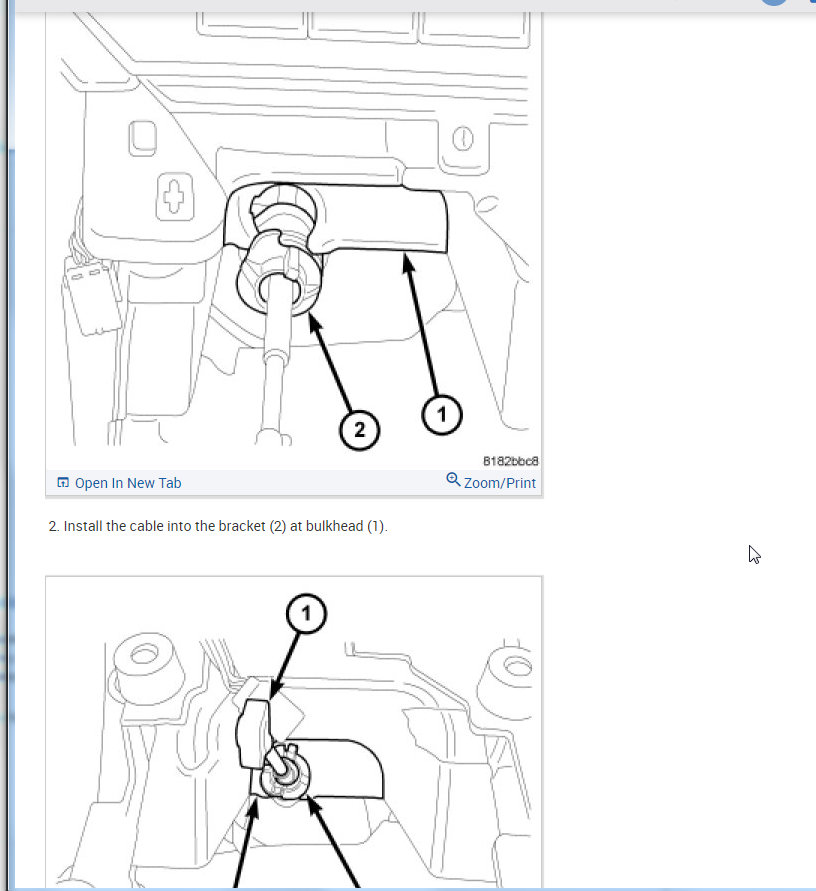 2

1

B182bbc8

Open In New Tab

Zoom/Print

2. Install the cable into the bracket (2) at bulkhead (1).

1