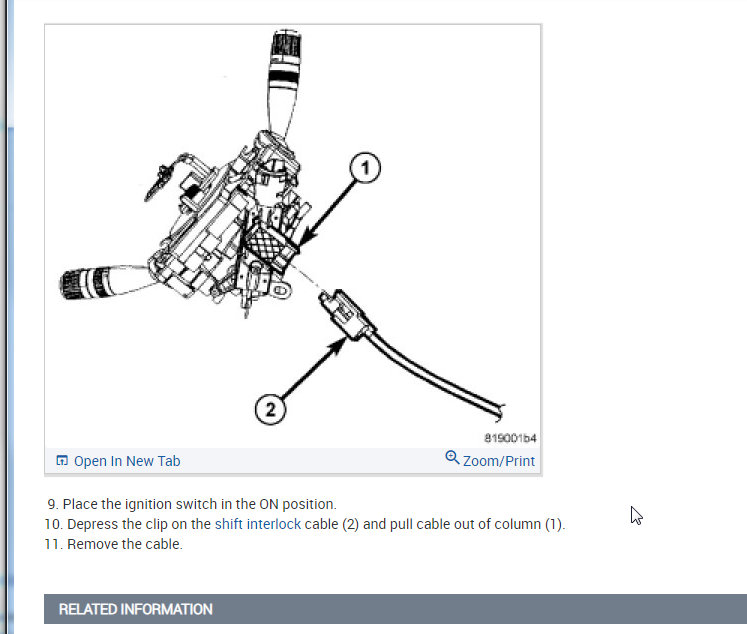 1

2

819001b4

Open In New Tab

Zoom/Print

9. Place the ignition switch in the ON position.
10. Depress the clip on the shift interlock cable (2) and pull cable out of column (1).
11. Remove the cable.

RELATED INFORMATION