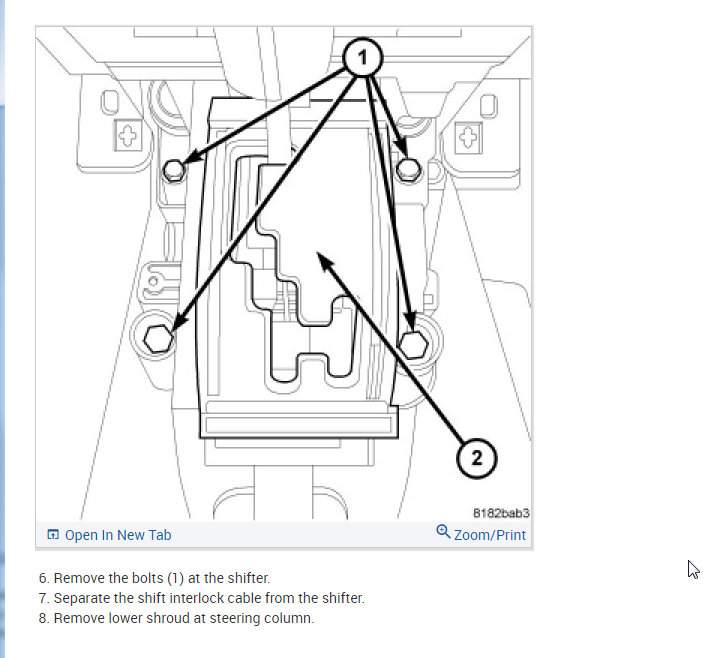 1

2

8182bab3

Open In New Tab

Zoom/Print

6. Remove the bolts (1) at the shifter.
7. Separate the shift interlock cable from the shifter.
8. Remove lower shroud at steering column.