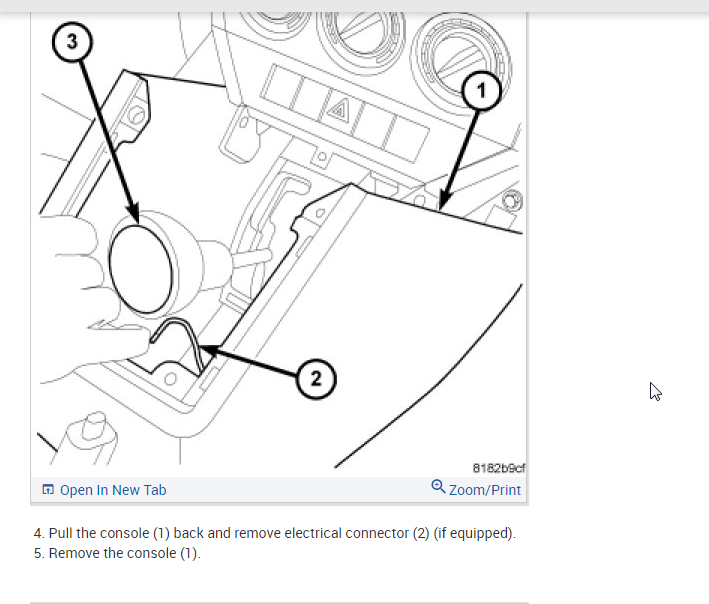 3

1

2

8182b9cf

Open In New Tab

Zoom/Print

4. Pull the console (1) back and remove electrical connector (2) (if equipped).
5. Remove the console (1).