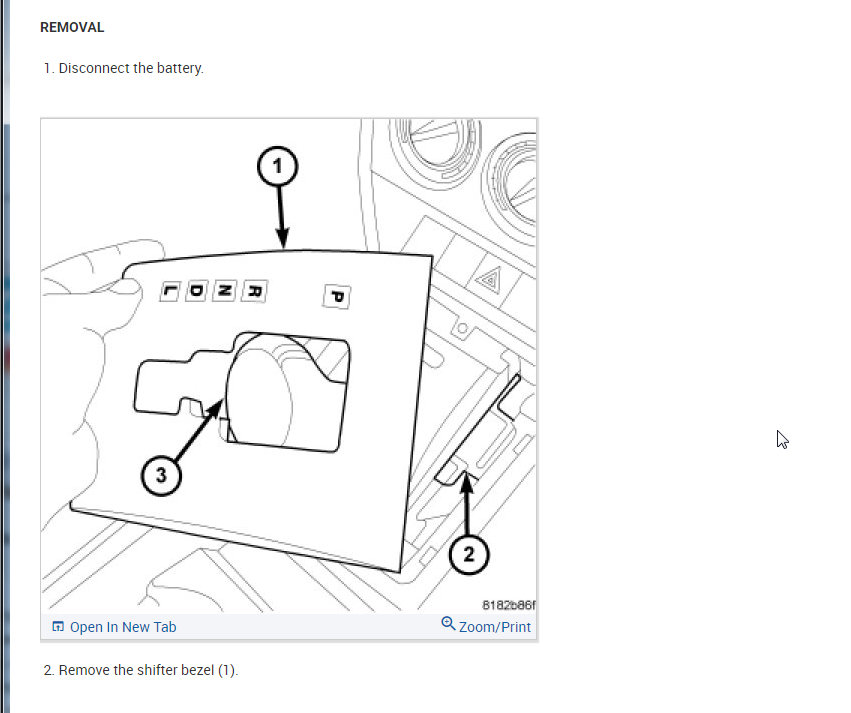 REMOVAL

1. Disconnect the battery.

1

L D N R P

3

2

8182b86f

Open In New Tab

Zoom/Print

2. Remove the shifter bezel (1).