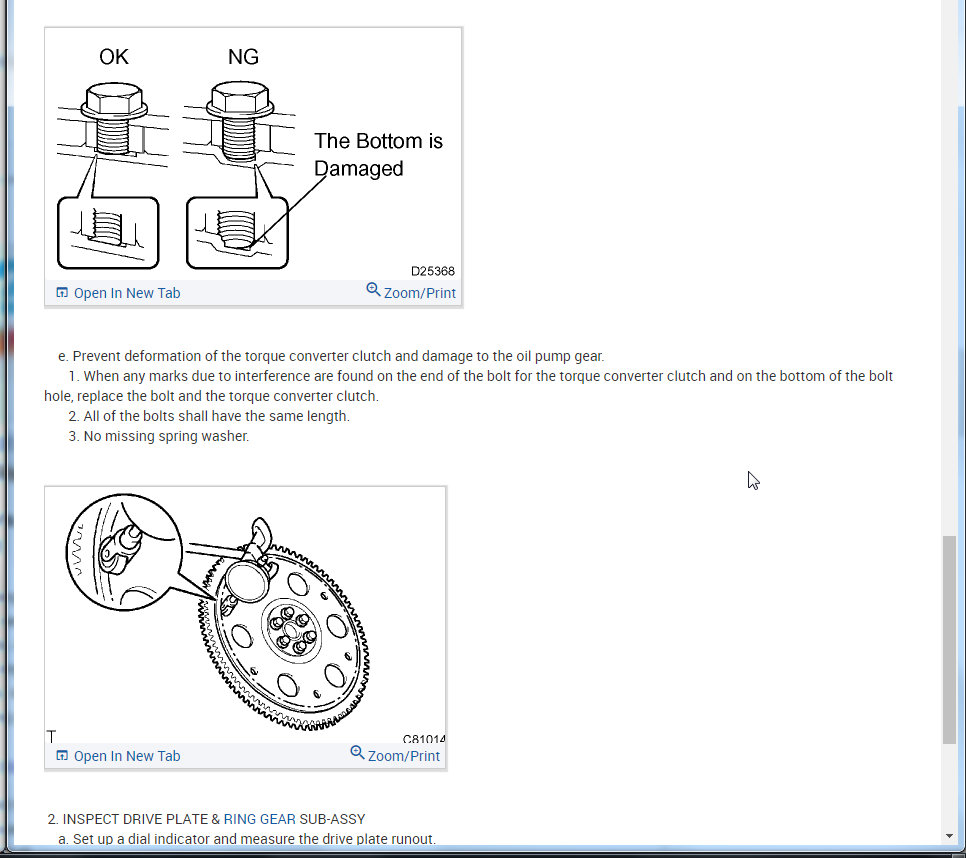 OK NG

The Bottom is Damaged

D25368

Open In New Tab Zoom/Print

e. Prevent deformation of the torque converter clutch and damage to the oil pump gear.

1. When any marks due to interference are found on the end of the bolt for the torque converter clutch and on the bottom of the bolt hole, replace the bolt and the torque converter clutch.

2. All of the bolts shall have the same length.

3. No missing spring washer.

T

C81014

Open In New Tab Zoom/Print

2. INSPECT DRIVE PLATE & RING GEAR SUB-ASSY

a. Set up a dial indicator and measure the drive plate runout.