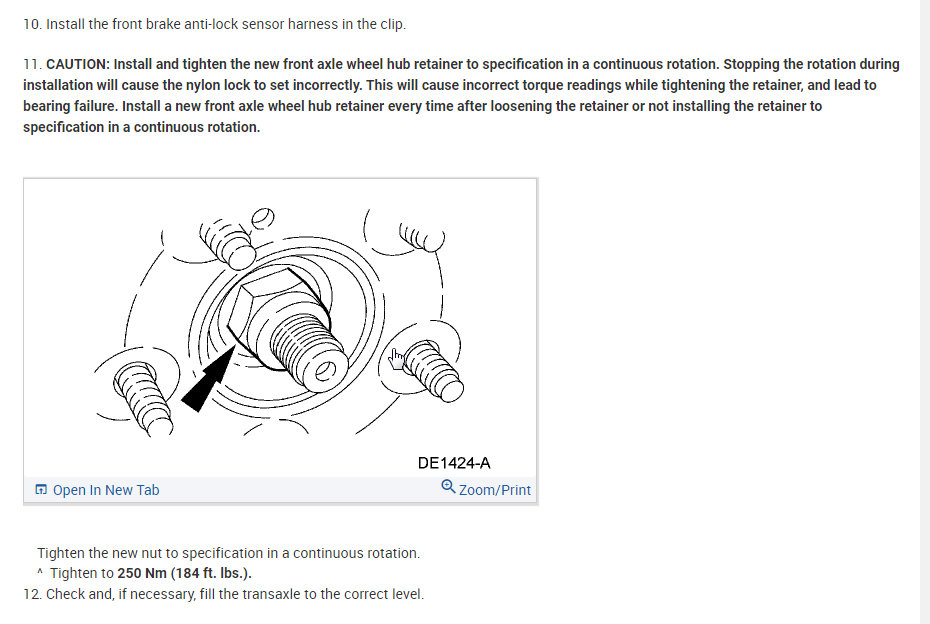 10. Install the front brake anti-lock sensor harness in the clip.

11. CAUTION: Install and tighten the new front axle wheel hub retainer to specification in a continuous rotation. Stopping the rotation during installation will cause the nylon lock to set incorrectly. This will cause incorrect torque readings while tightening the retainer, and lead to bearing failure. Install a new front axle wheel hub retainer every time after loosening the retainer or not installing the retainer to specification in a continuous rotation.

DE1424-A

Open In New Tab

Zoom/Print

Tighten the new nut to specification in a continuous rotation.

^ Tighten to 250 Nm (184 ft. lbs.).

12. Check and, if necessary, fill the transaxle to the correct level.