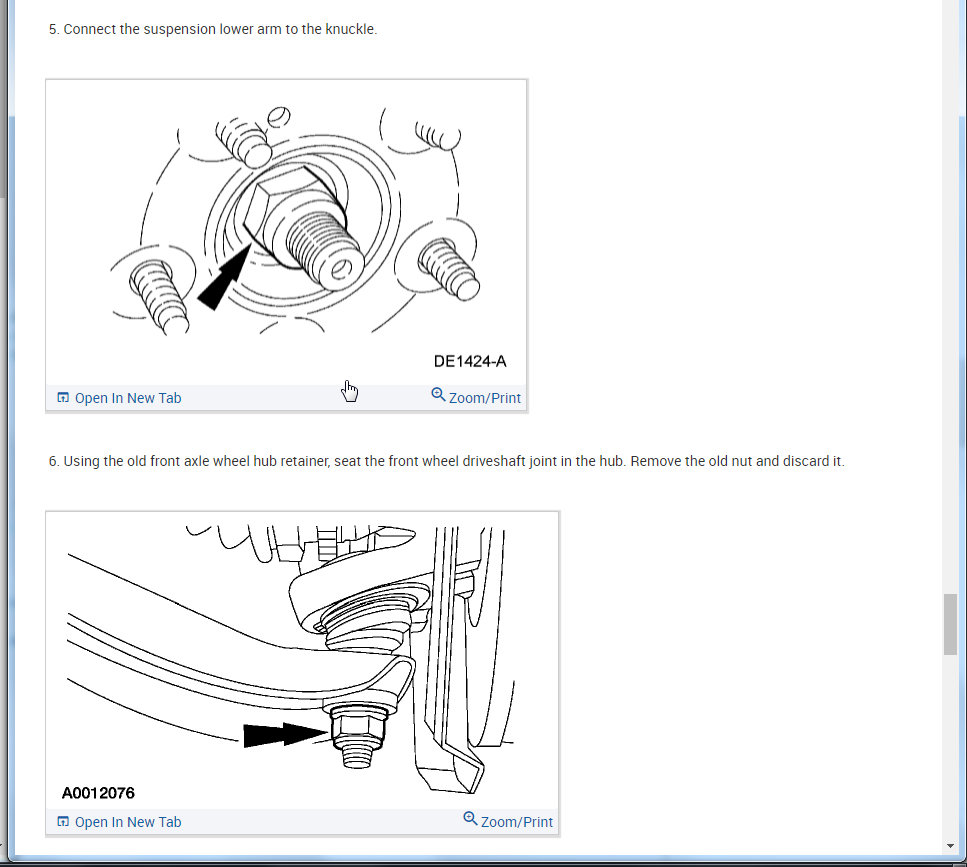 5. Connect the suspension lower arm to the knuckle.

DE1424-A

Open In New Tab

Zoom/Print

6. Using the old front axle wheel hub retainer, seat the front wheel driveshaft joint in the hub. Remove the old nut and discard it.

A0012076

Open In New Tab

Zoom/Print