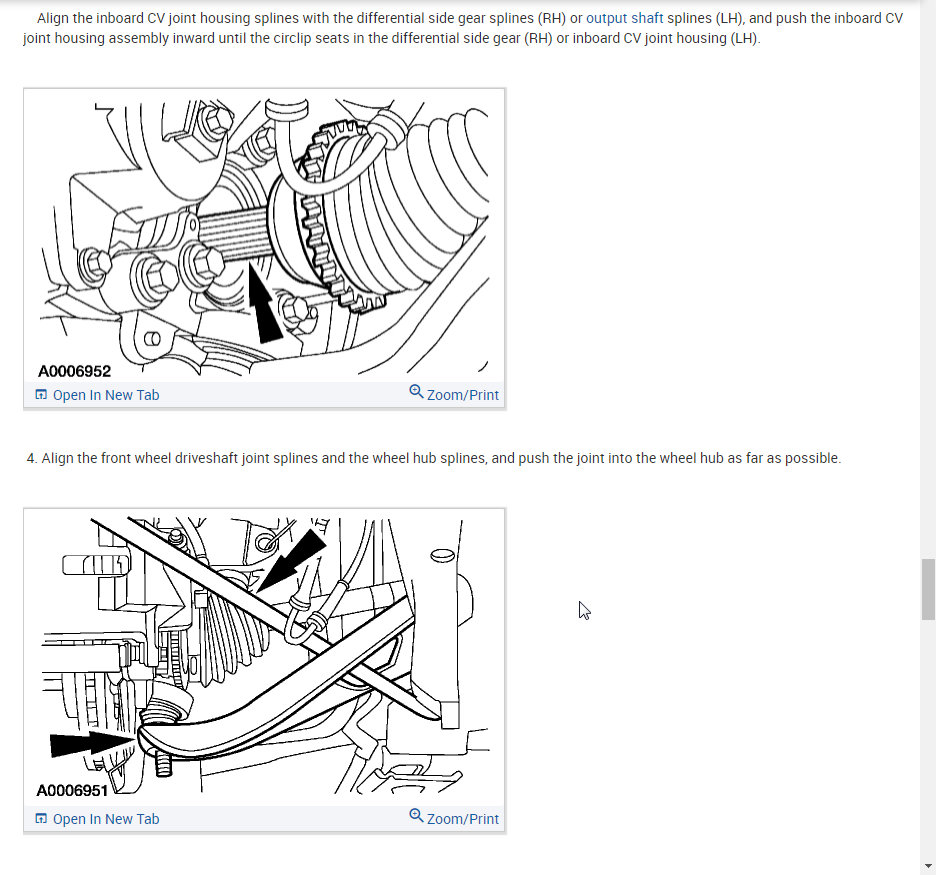 Align the inboard CV joint housing splines with the differential side gear splines (RH) or output shaft splines (LH), and push the inboard CV joint housing assembly inward until the circlip seats in the differential side gear (RH) or inboard CV joint housing (LH).

A0006952

Open In New Tab

Zoom/Print

4. Align the front wheel driveshaft joint splines and the wheel hub splines, and push the joint into the wheel hub as far as possible.

A0006951

Open In New Tab

Zoom/Print