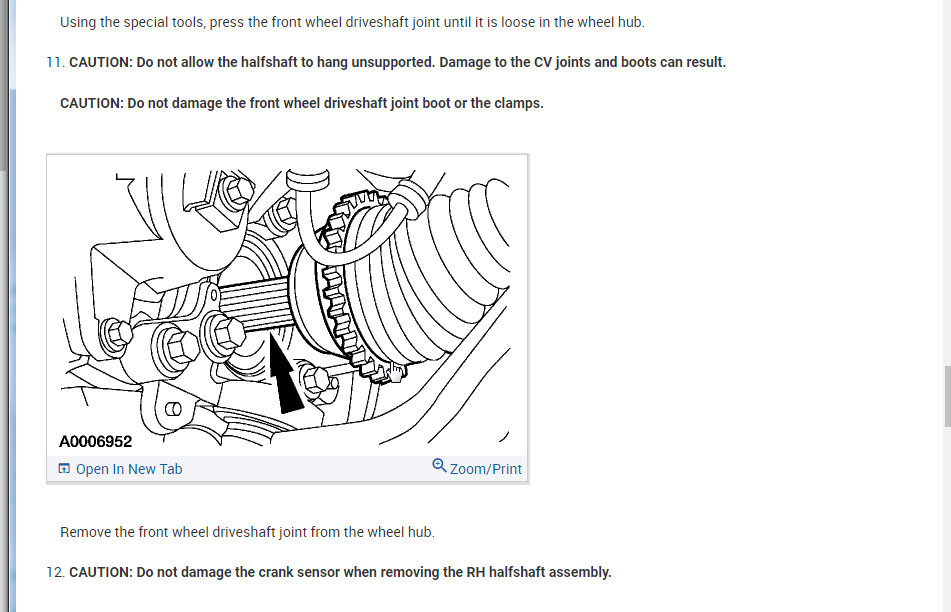 Using the special tools, press the front wheel driveshaft joint until it is loose in the wheel hub.

11. CAUTION: Do not allow the halfshaft to hang unsupported. Damage to the CV joints and boots can result.

CAUTION: Do not damage the front wheel driveshaft joint boot or the clamps.

A0006952

Open In New Tab

Zoom/Print

Remove the front wheel driveshaft joint from the wheel hub.

12. CAUTION: Do not damage the crank sensor when removing the RH halfshaft assembly.