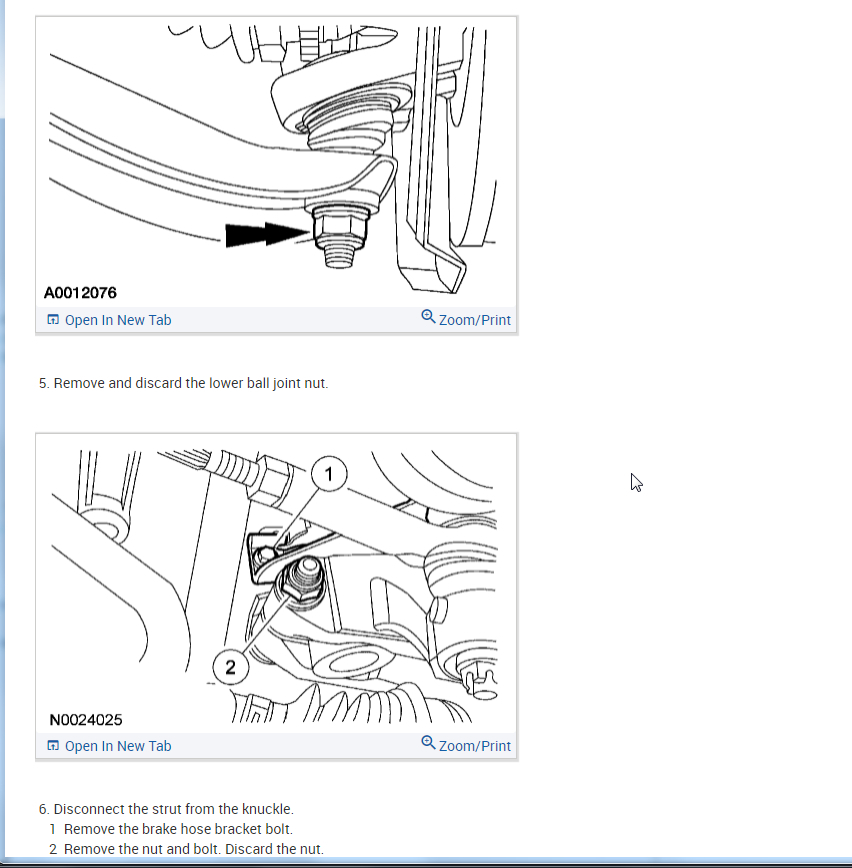 A0012076

Open In New Tab

Zoom/Print

5. Remove and discard the lower ball joint nut.

1

2

N0024025

Open In New Tab

Zoom/Print

6. Disconnect the strut from the knuckle.
1 Remove the brake hose bracket bolt.
2 Remove the nut and bolt. Discard the nut.