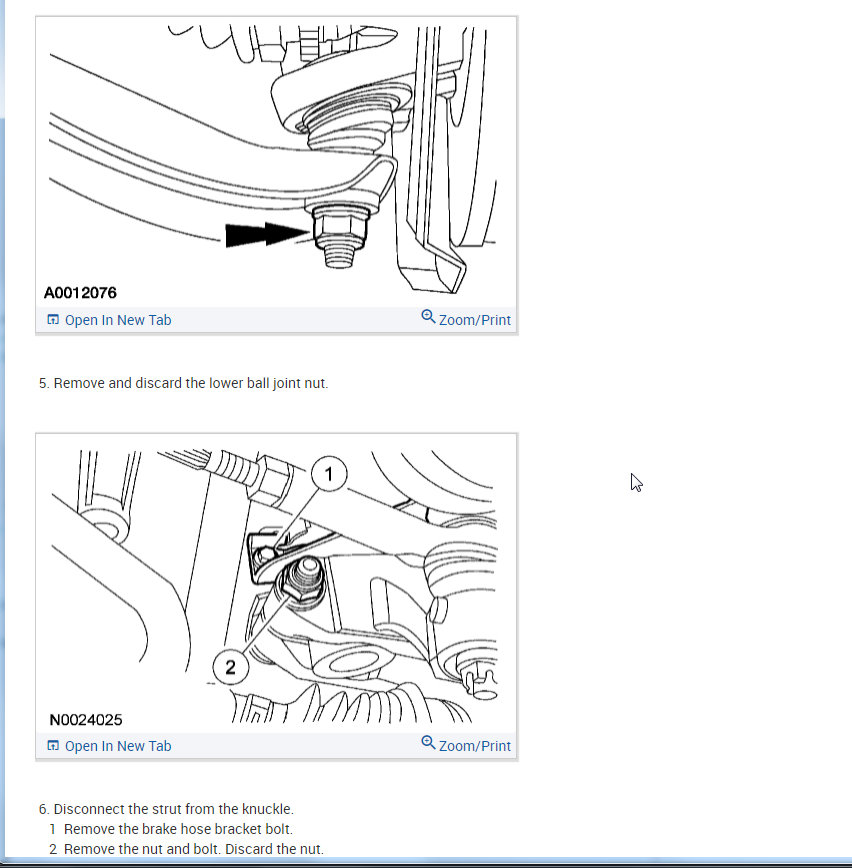 A0012076
Open In New Tab
Zoom/Print

5. Remove and discard the lower ball joint nut.

1
2
N0024025
Open In New Tab
Zoom/Print

6. Disconnect the strut from the knuckle.
1 Remove the brake hose bracket bolt.
2 Remove the nut and bolt. Discard the nut.