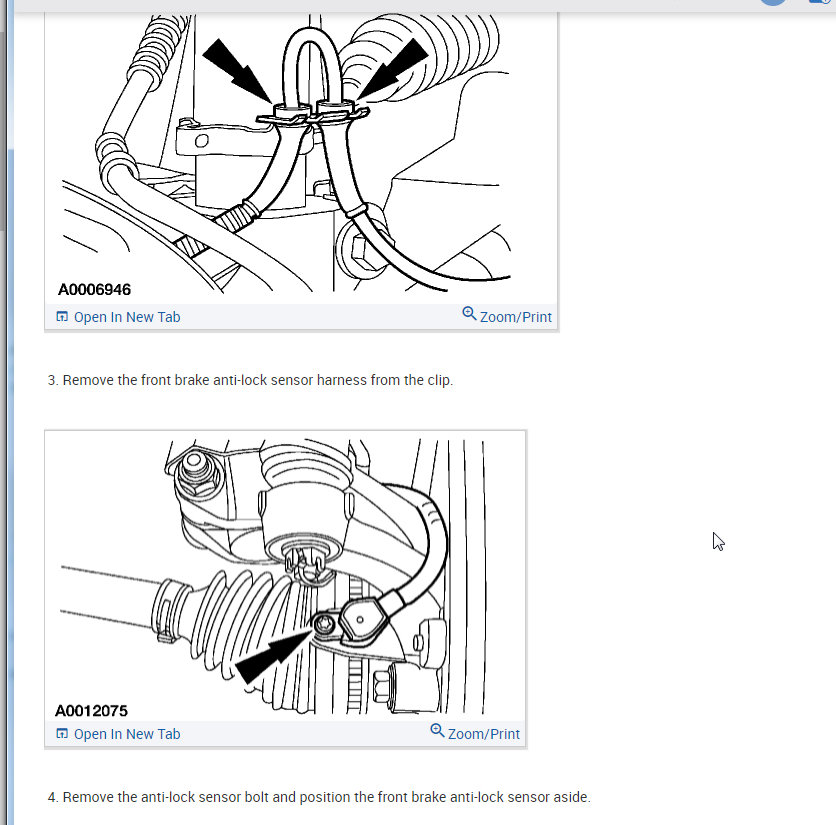 A0006946

Open In New Tab

Zoom/Print

3. Remove the front brake anti-lock sensor harness from the clip.

A0012075

Open In New Tab

Zoom/Print

4. Remove the anti-lock sensor bolt and position the front brake anti-lock sensor aside.