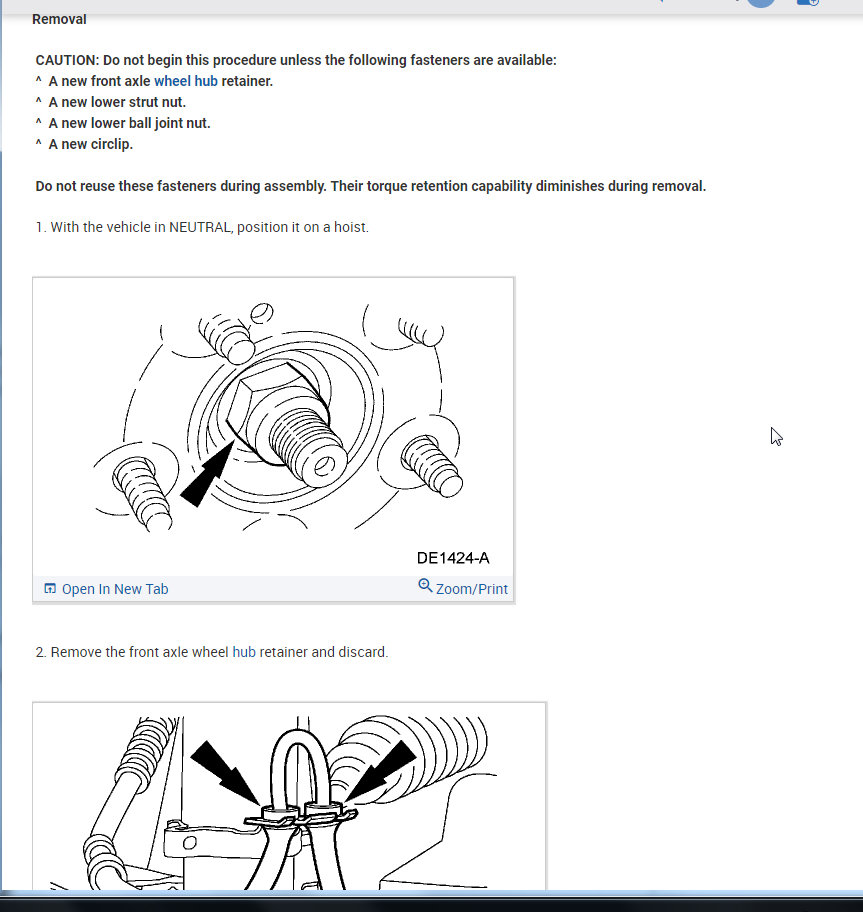 Removal

CAUTION: Do not begin this procedure unless the following fasteners are available:
^ A new front axle wheel hub retainer.
^ A new lower strut nut.
^ A new lower ball joint nut.
^ A new circlip.

Do not reuse these fasteners during assembly. Their torque retention capability diminishes during removal.

1. With the vehicle in NEUTRAL, position it on a hoist.

DE1424-A

Open In New Tab
Zoom/Print

2. Remove the front axle wheel hub retainer and discard.