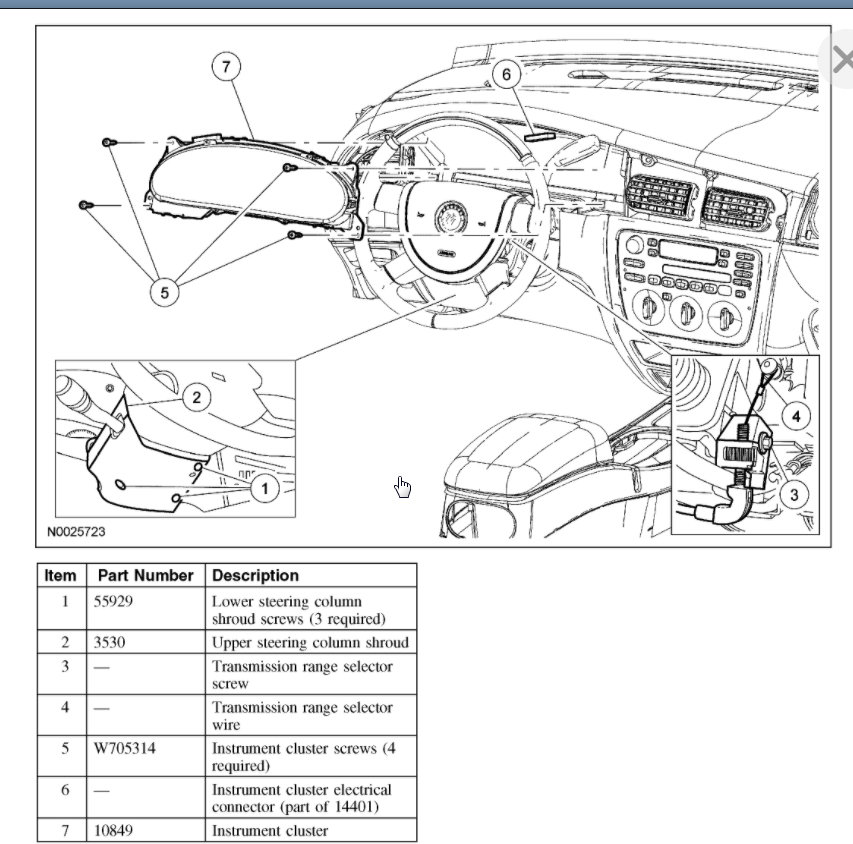 7

6

5

2

1

4

3

N0025723

| Item | Part Number | Description |
|---|---|---|
| 1 | 55929 | Lower steering column shroud screws (3 required) |
| 2 | 3530 | Upper steering column shroud |
| 3 | — | Transmission range selector screw |
| 4 | — | Transmission range selector wire |
| 5 | W705314 | Instrument cluster screws (4 required) |
| 6 | — | Instrument cluster electrical connector (part of 14401) |
| 7 | 10849 | Instrument cluster |