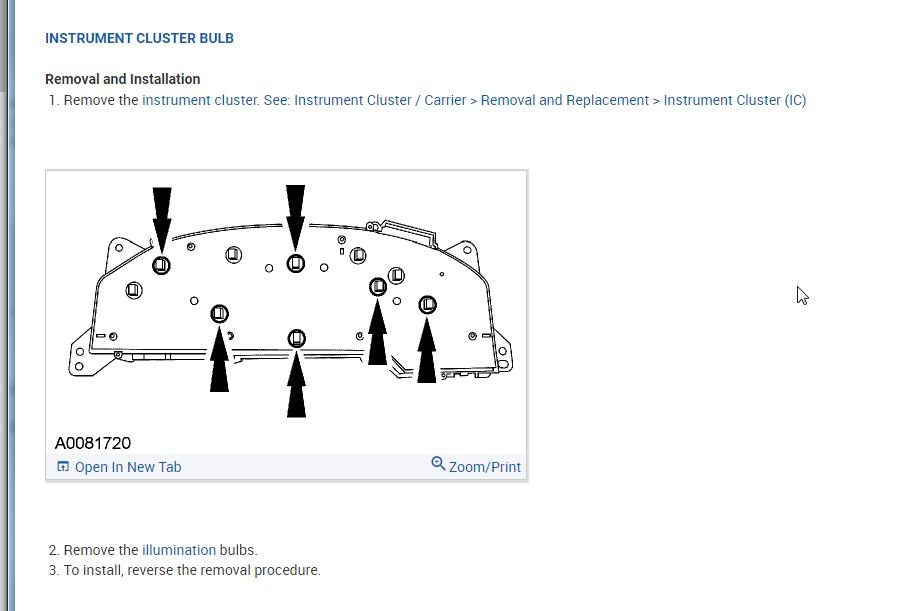 INSTRUMENT CLUSTER BULB

Removal and Installation

1. Remove the instrument cluster. See: Instrument Cluster / Carrier > Removal and Replacement > Instrument Cluster (IC)

A0081720

Open In New Tab

Zoom/Print

2. Remove the illumination bulbs.
3. To install, reverse the removal procedure.