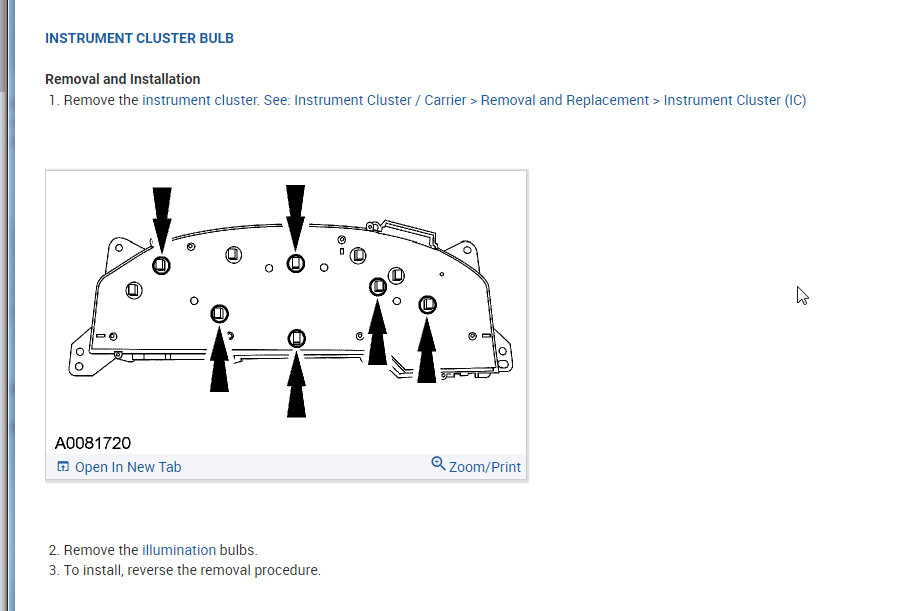 INSTRUMENT CLUSTER BULB

Removal and Installation

1. Remove the instrument cluster. See: Instrument Cluster / Carrier > Removal and Replacement > Instrument Cluster (IC)

A0081720

Open In New Tab

Zoom/Print

2. Remove the illumination bulbs.
3. To install, reverse the removal procedure.