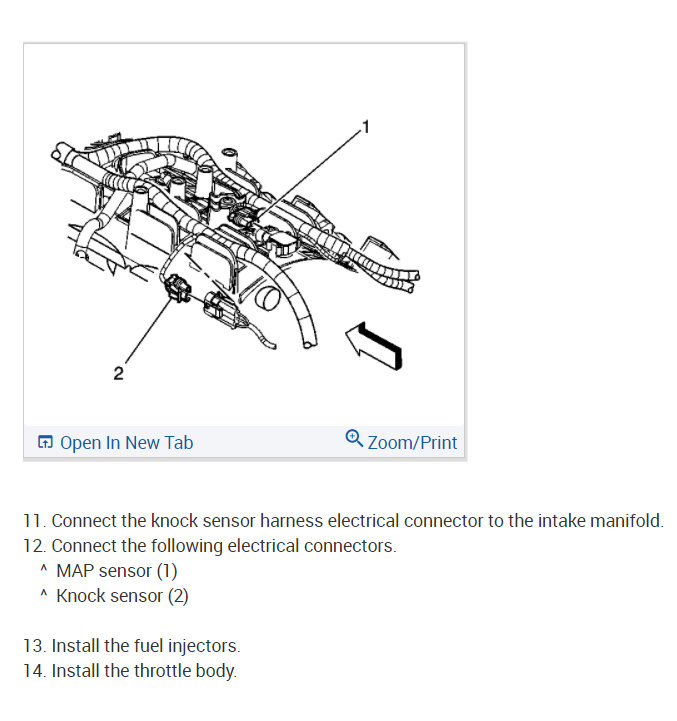 1

2

Open In New Tab

Zoom/Print

11. Connect the knock sensor harness electrical connector to the intake manifold.
12. Connect the following electrical connectors.
^ MAP sensor (1)
^ Knock sensor (2)

13. Install the fuel injectors.
14. Install the throttle body.